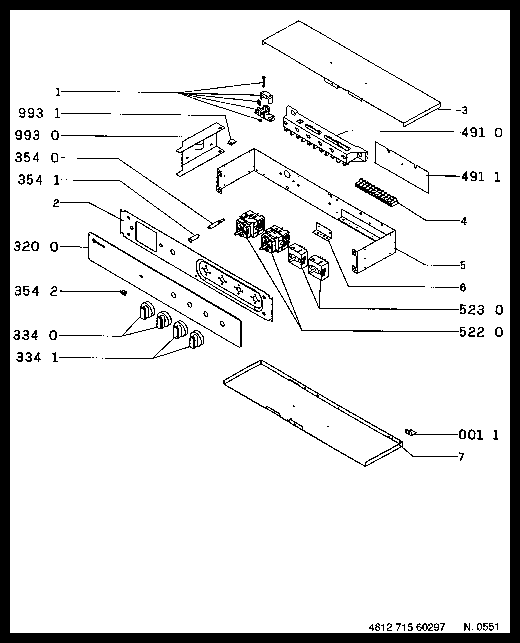 1
993 1
993 0
354 0
354 1
2
320 0
354 2
334 0
334 1
3
491 0
491 1
4
5
6
523 0
522 0
001 1
7

4812 715 60297 N. 0551