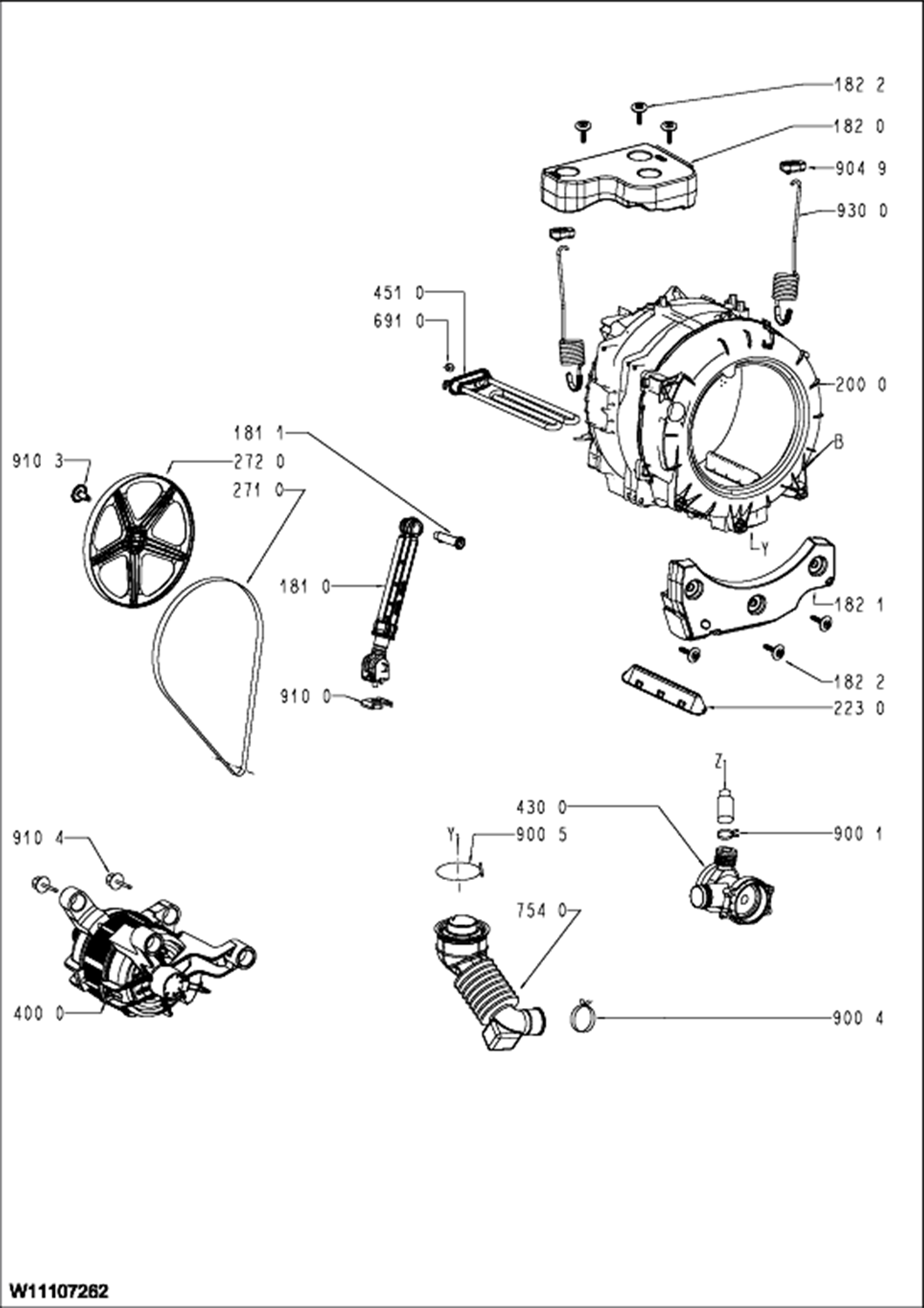 182 2
182 0
904 9
930 0
451 0
691 0
200 0
B
181 1
910 3
272 0
271 0
Y
181 0
182 1
182 2
910 0
223 0
Z
430 0
Y
900 5
900 1
910 4
754 0
400 0
900 4
W11107262