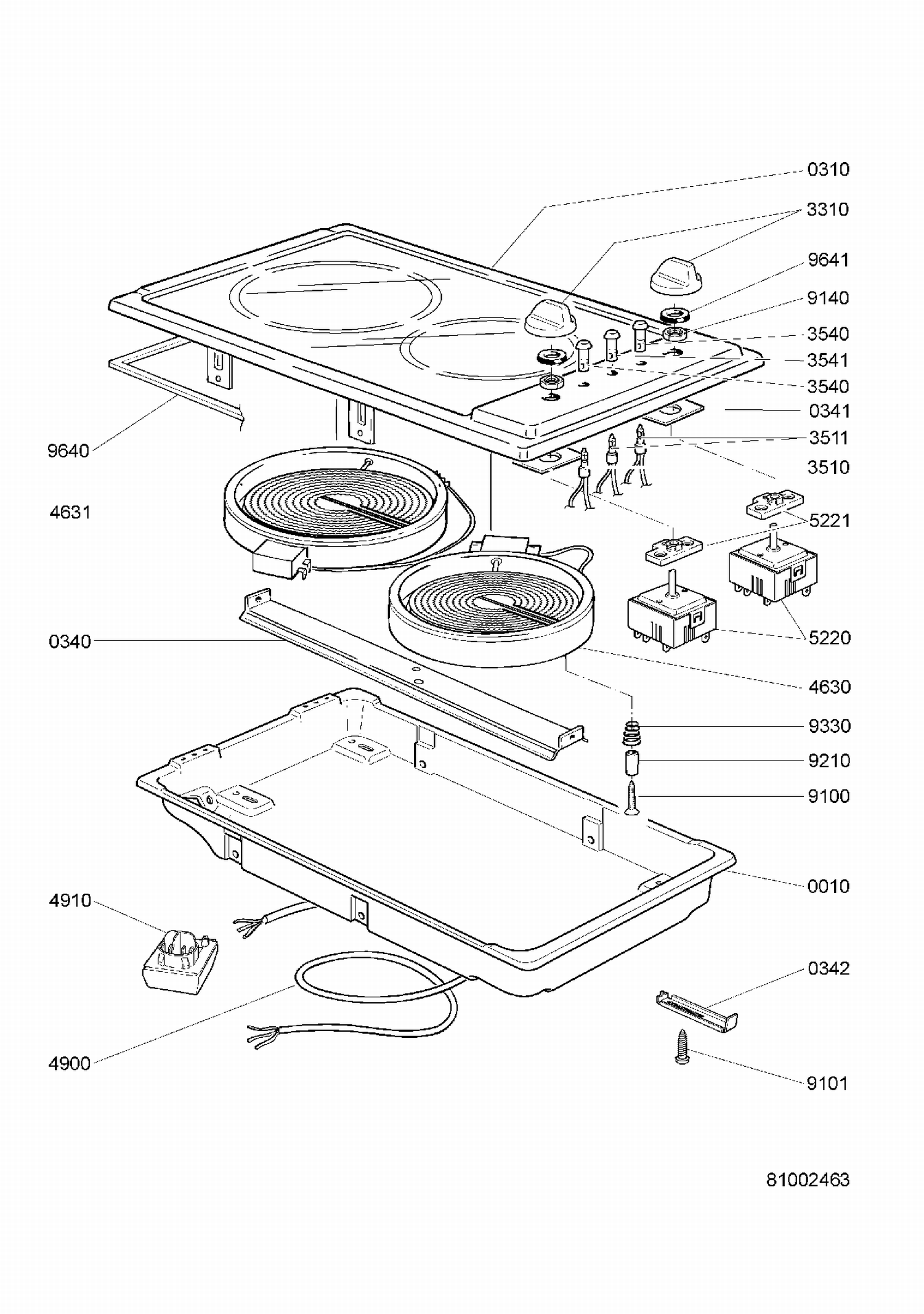 0310
3310
9641
9140
3540
3541
3540
0341
3511
3510
9640
4631
5221
5220
0340
4630
9330
9210
9100
0010
4910
0342
4900
9101
81002463