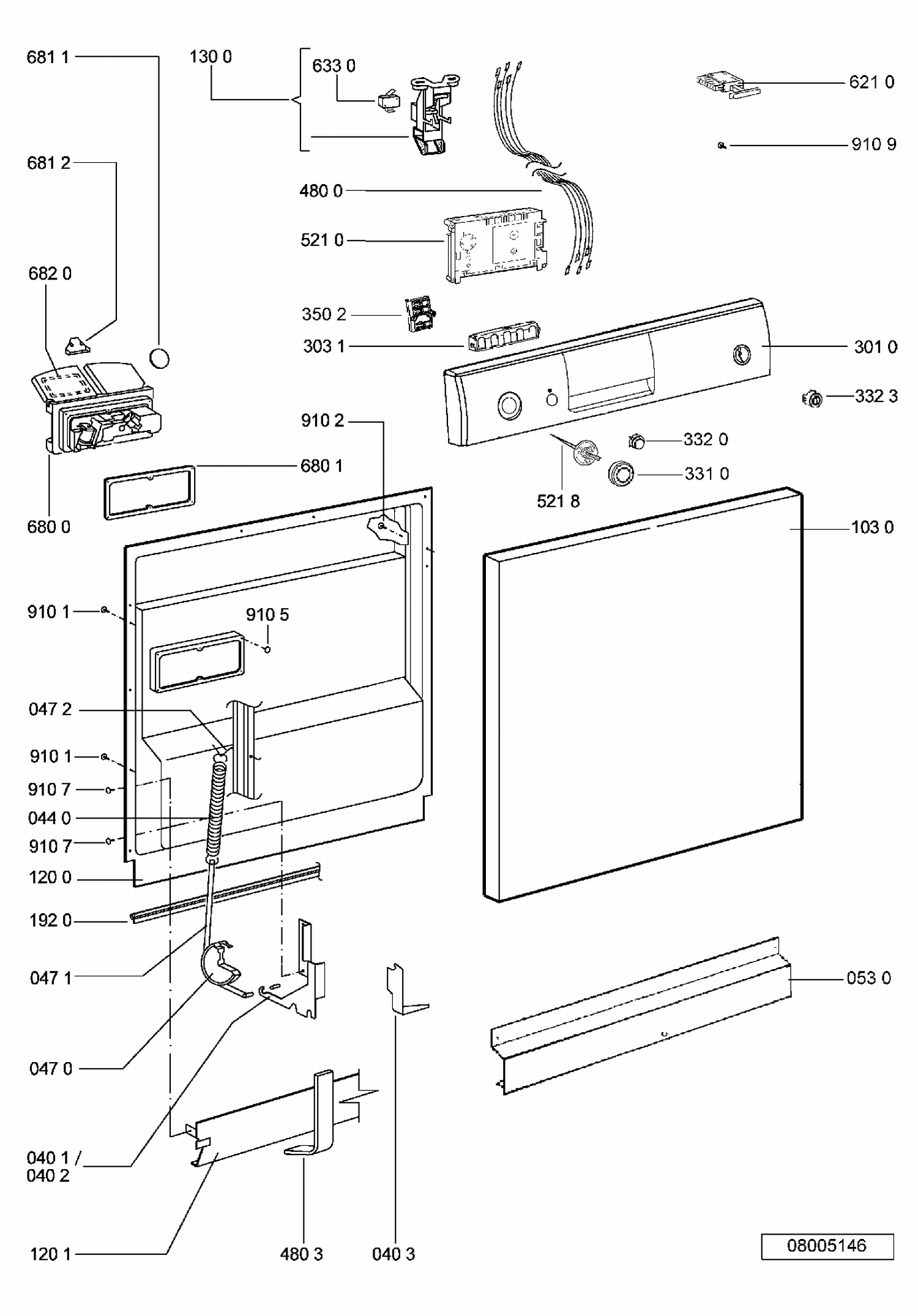 681 1
130 0
633 0
621 0
910 9
681 2
480 0
521 0
682 0
350 2
303 1
301 0
332 3
910 2
332 0
680 1
331 0
521 8
680 0
103 0
910 1
910 5
047 2
910 1
910 7
044 0
910 7
120 0
192 0
047 1
053 0
047 0
040 1 /
040 2
120 1
480 3
040 3
08005146