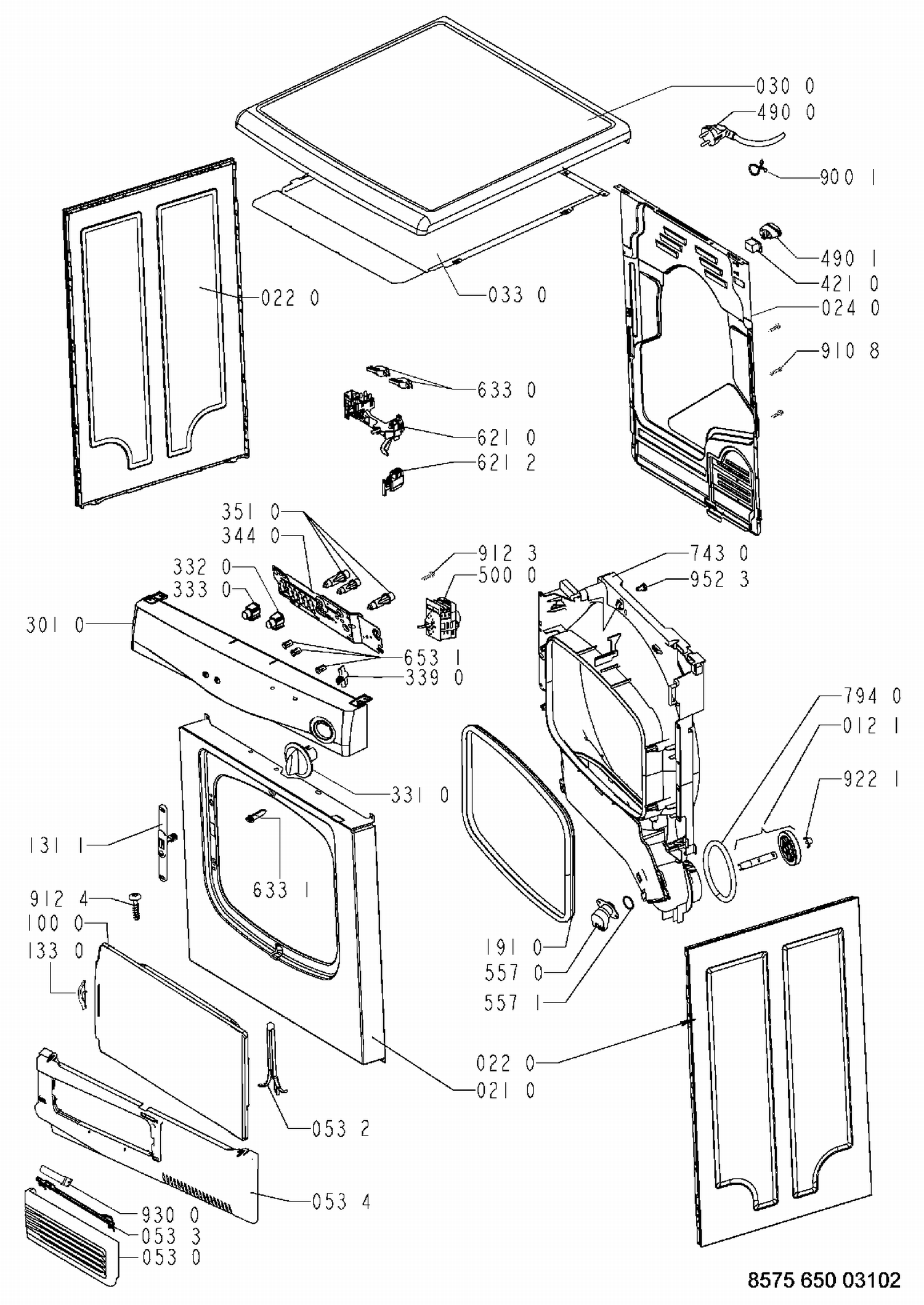 030 0
490 0
900 1
490 1
421 0
024 0
910 8
022 0
033 0
633 0
621 0
621 2
351 0
344 0
332 0
333 0
301 0
912 3
500 0
743 0
952 3
653 1
339 0
794 0
012 1
922 1
331 0
131 1
633 1
912 4
100 0
133 0
191 0
557 0
557 1
022 0
021 0
053 2
053 4
930 0
053 3
053 0
8575 650 03102