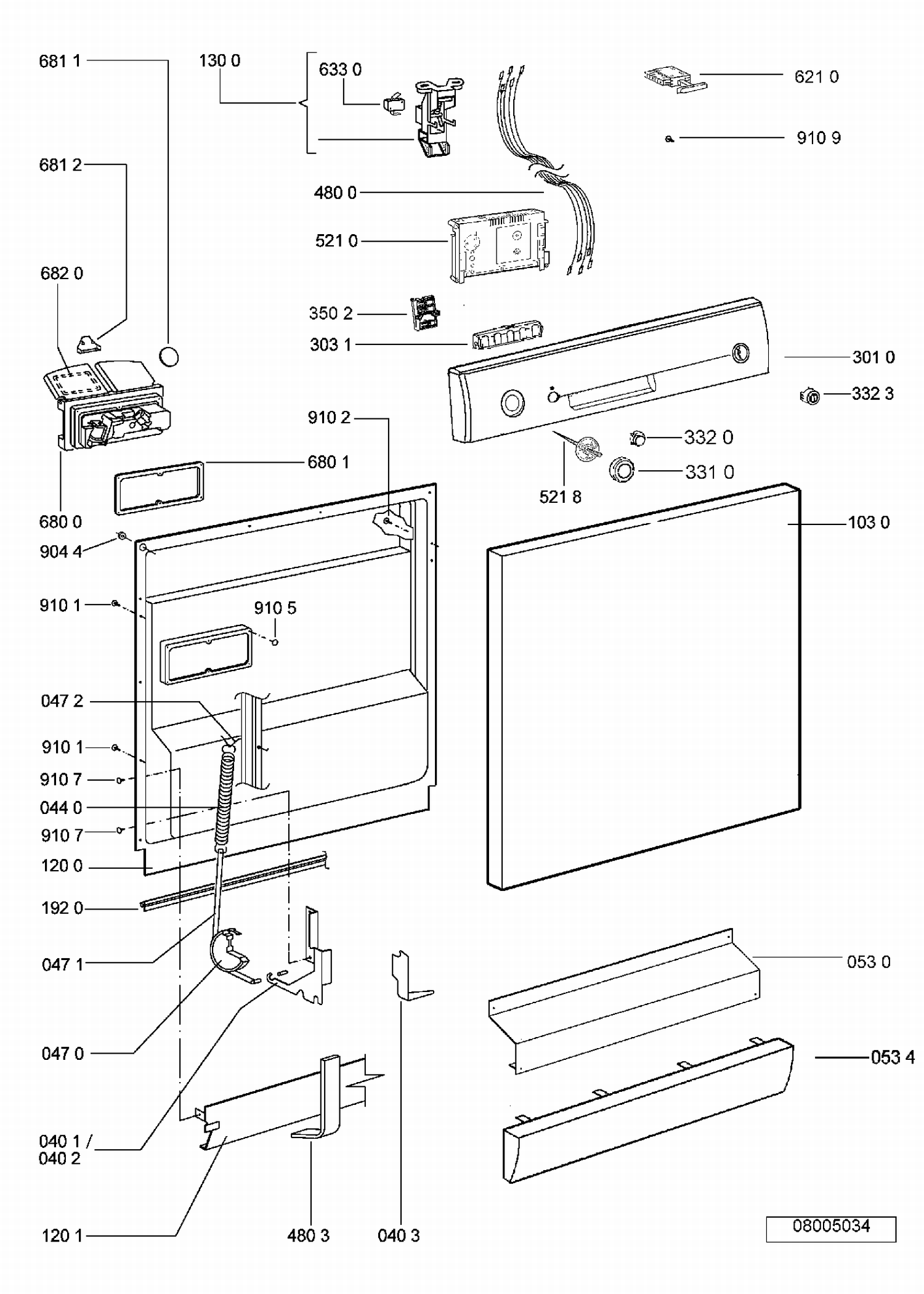 681 1
130 0
633 0
621 0
910 9
681 2
480 0
521 0
682 0
350 2
303 1
301 0
332 3
910 2
332 0
680 1
331 0
521 8
680 0
103 0
904 4
910 1
910 5
047 2
910 1
910 7
044 0
910 7
120 0
192 0
047 1
053 0
047 0
053 4
040 1 / 040 2
120 1
480 3
040 3
08005034