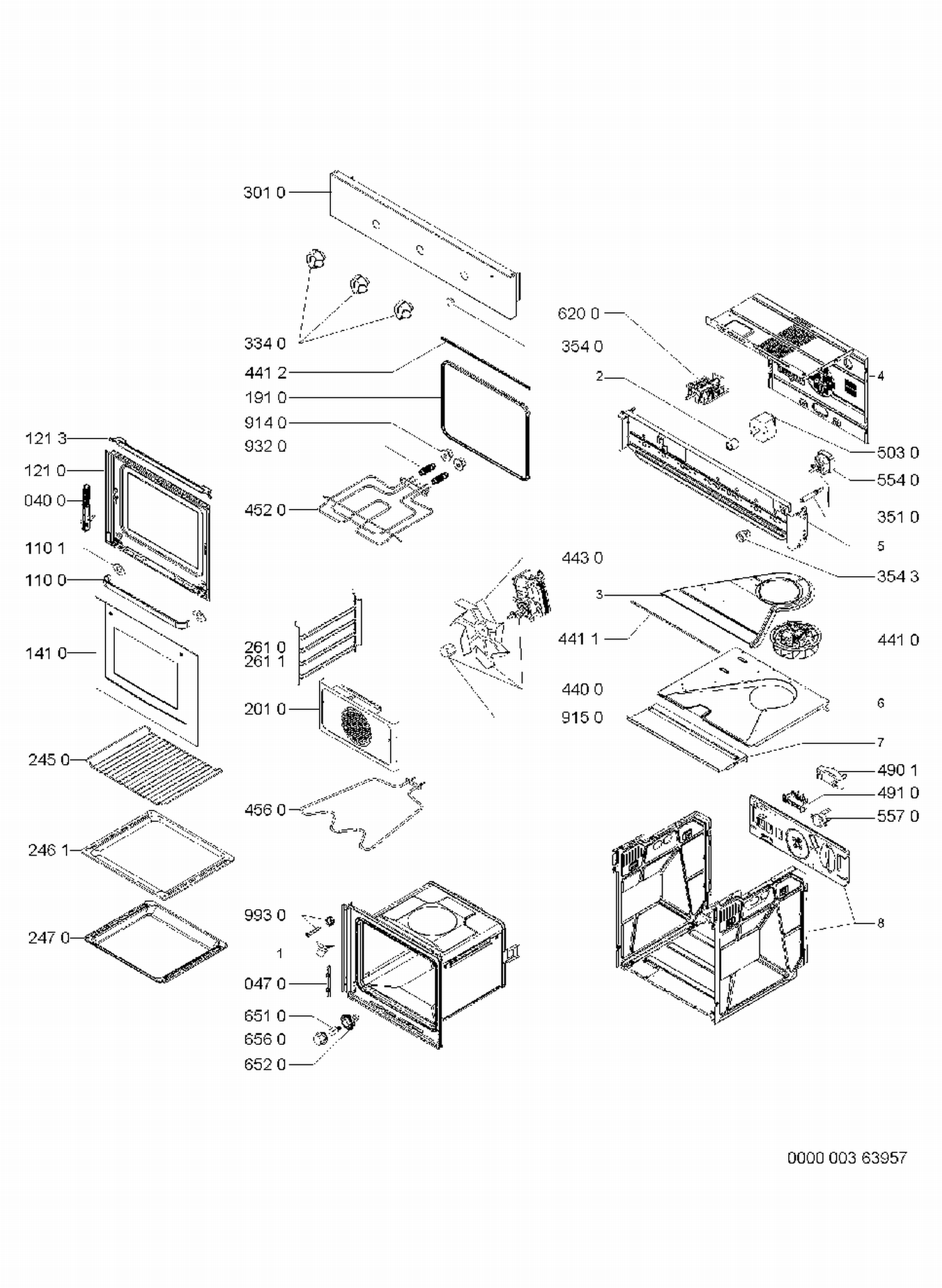 301 0
334 0
441 2
191 0
914 0
932 0
452 0
121 3
121 0
040 0
110 1
110 0
141 0
245 0
246 1
247 0
261 0
261 1
201 0
456 0
993 0
1
047 0
651 0
656 0
652 0
620 0
354 0
2
4
503 0
554 0
351 0
5
354 3
443 0
3
441 1
441 0
440 0
915 0
6
7
490 1
491 0
557 0
8
0000 003 63957