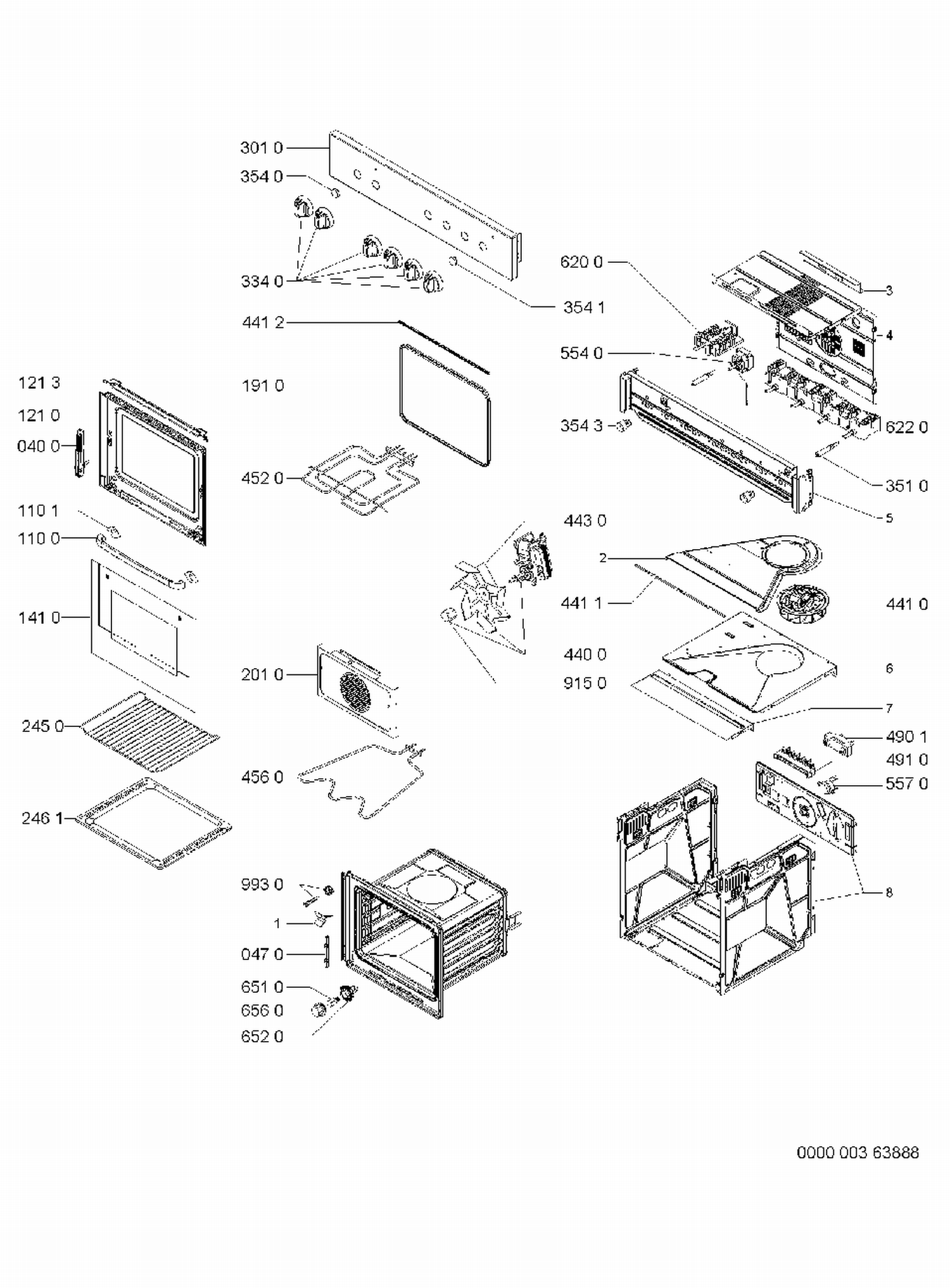 301 0
354 0
334 0
354 1
441 2
191 0
452 0
121 3
121 0
040 0
110 1
110 0
141 0
245 0
246 1
201 0
456 0
993 0
1
047 0
651 0
656 0
652 0
620 0
3
4
554 0
354 3
622 0
351 0
5
443 0
2
441 1
441 0
440 0
915 0
6
7
490 1
491 0
557 0
8
0000 003 63888