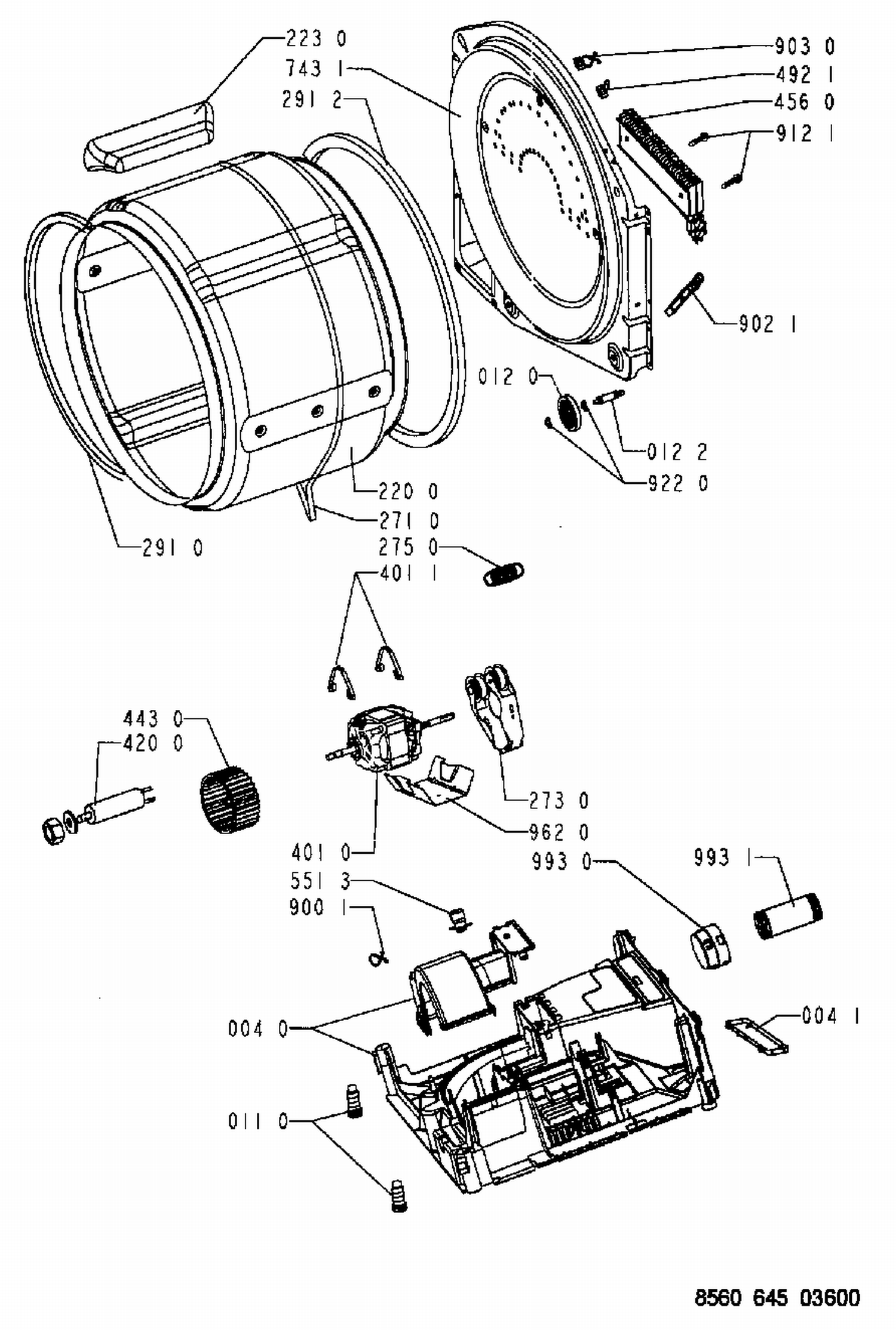 223 0
743 1
291 2
903 0
492 1
456 0
912 1
902 1
012 0
012 2
922 0
220 0
271 0
291 0
275 0
401 1
443 0
420 0
273 0
962 0
401 0
993 0
993 1
551 3
900 1
004 0
004 1
011 0
8560 645 03600