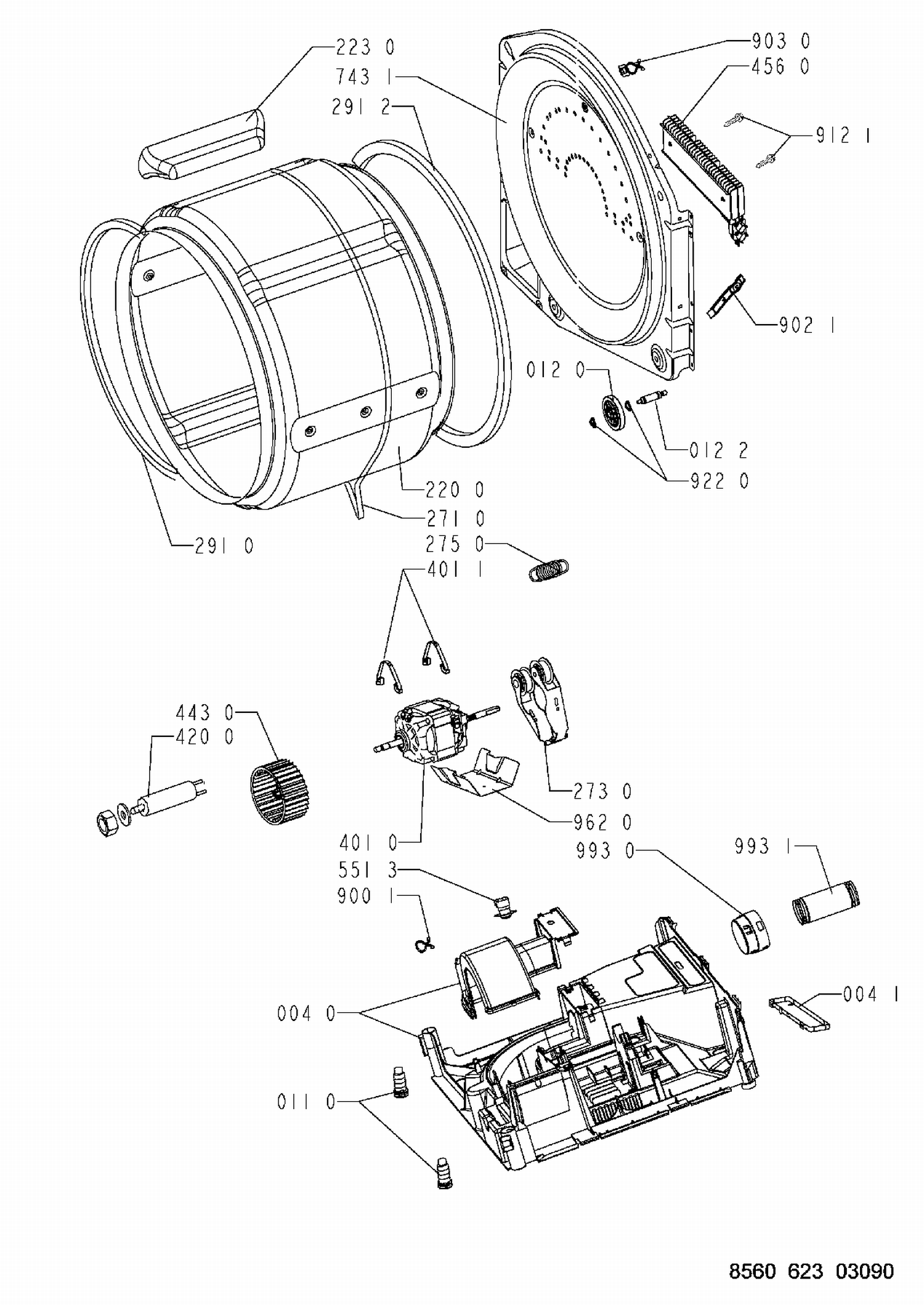 223 0
743 1
291 2
903 0
456 0
912 1
902 1
012 0
012 2
922 0
220 0
271 0
291 0
275 0
401 1
443 0
420 0
273 0
962 0
401 0
993 0
993 1
551 3
900 1
004 0
004 1
011 0
8560 623 03090