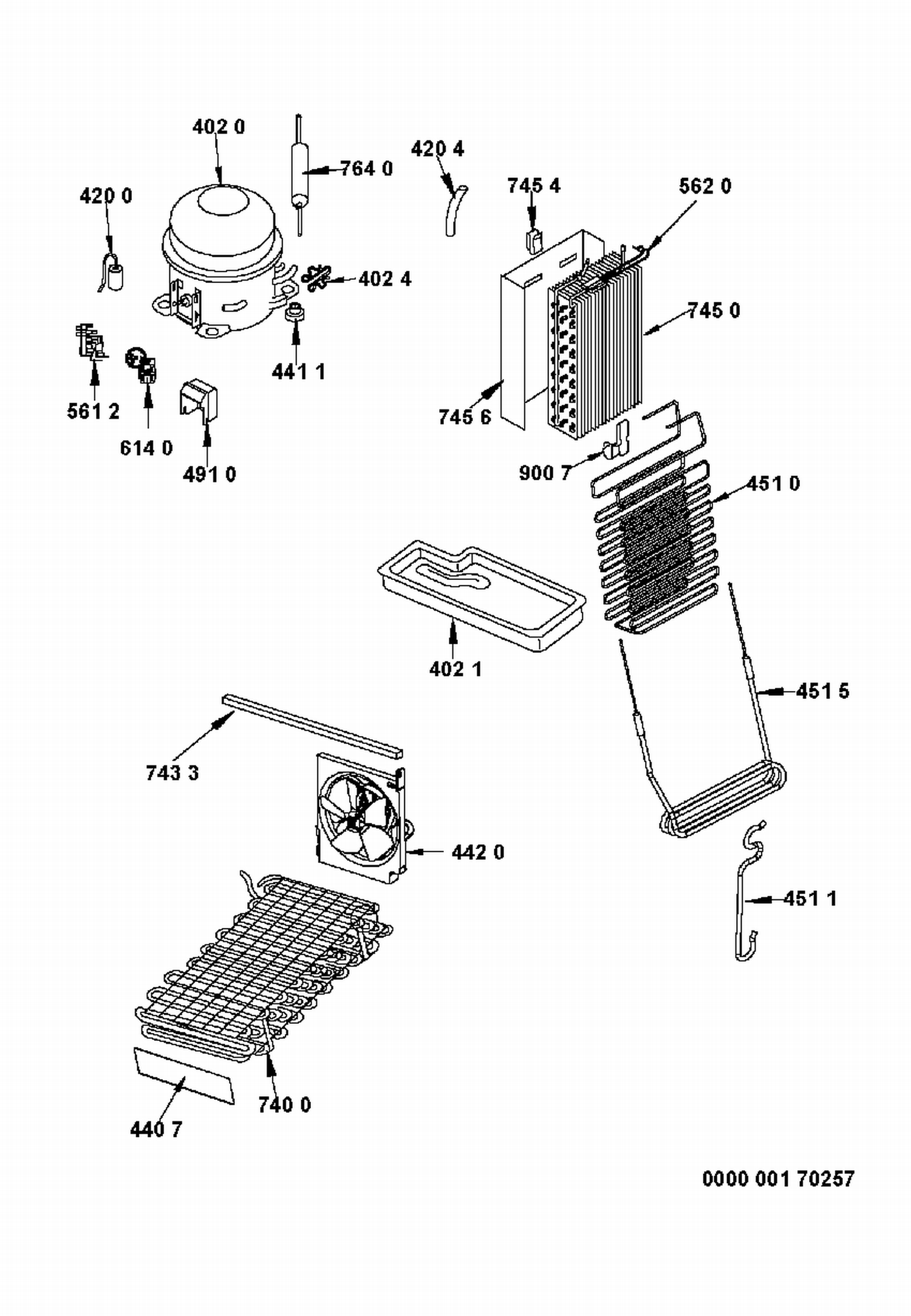 402 0
764 0
420 4
745 4
562 0
420 0
402 4
745 0
441 1
561 2
614 0
491 0
745 6
900 7
451 0
402 1
451 5
743 3
442 0
451 1
740 0
440 7
0000 001 70257