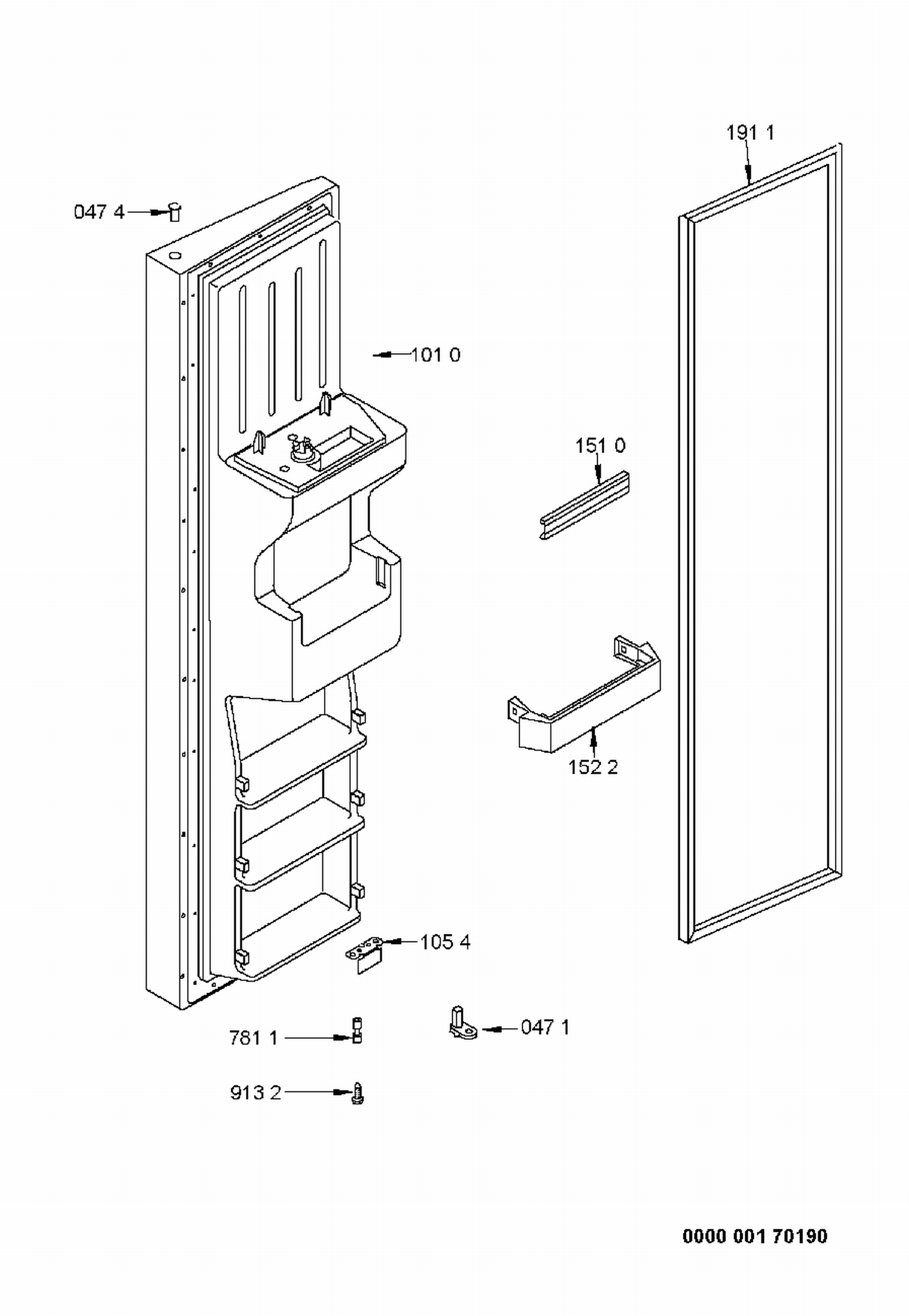 191 1

047 4

101 0

151 0

152 2

105 4

781 1

047 1

913 2

0000 001 70190