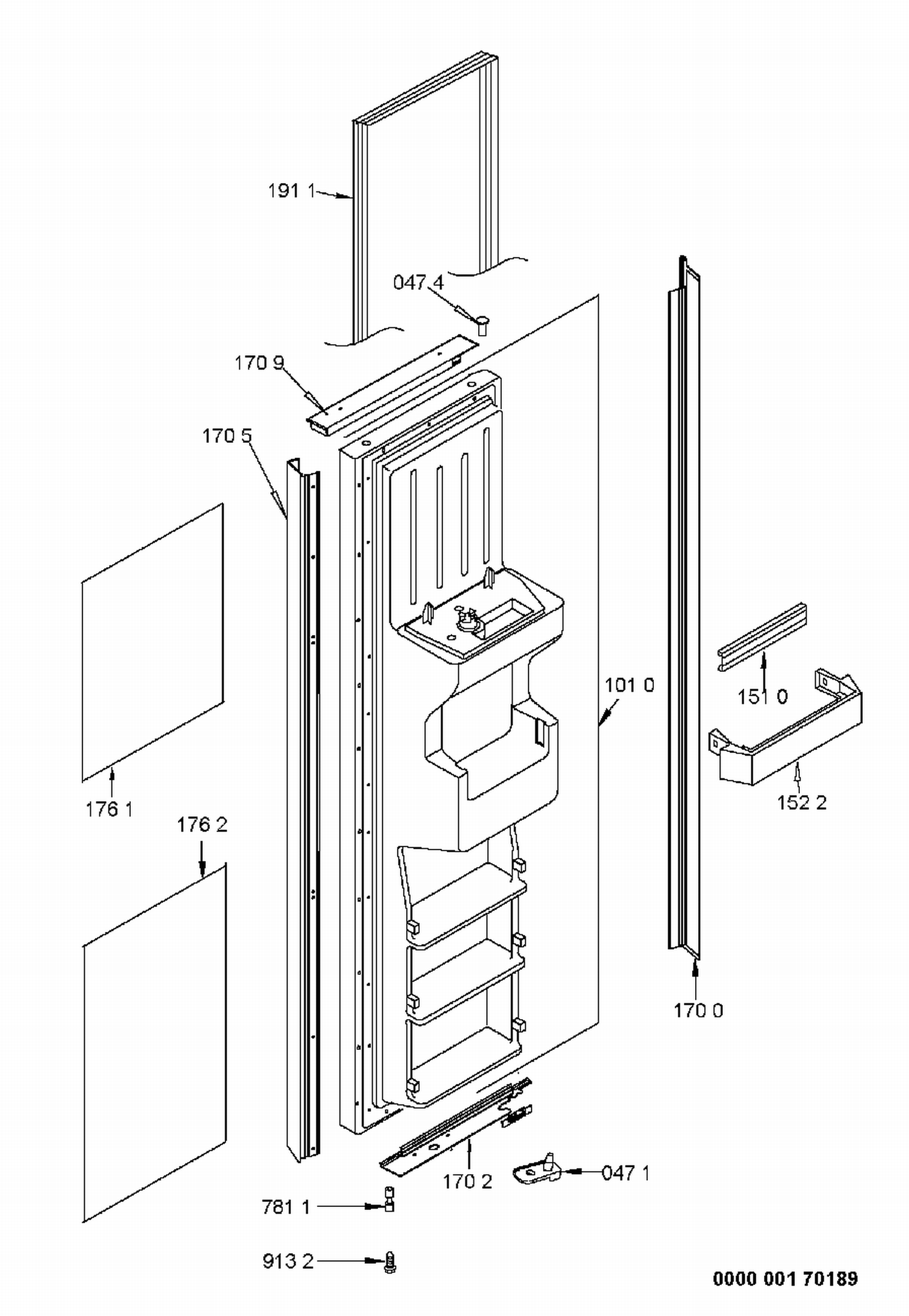 191 1
047 4
170 9
170 5
101 0
151 0
152 2
176 1
176 2
170 0
170 2
047 1
781 1
913 2
0000 001 70189