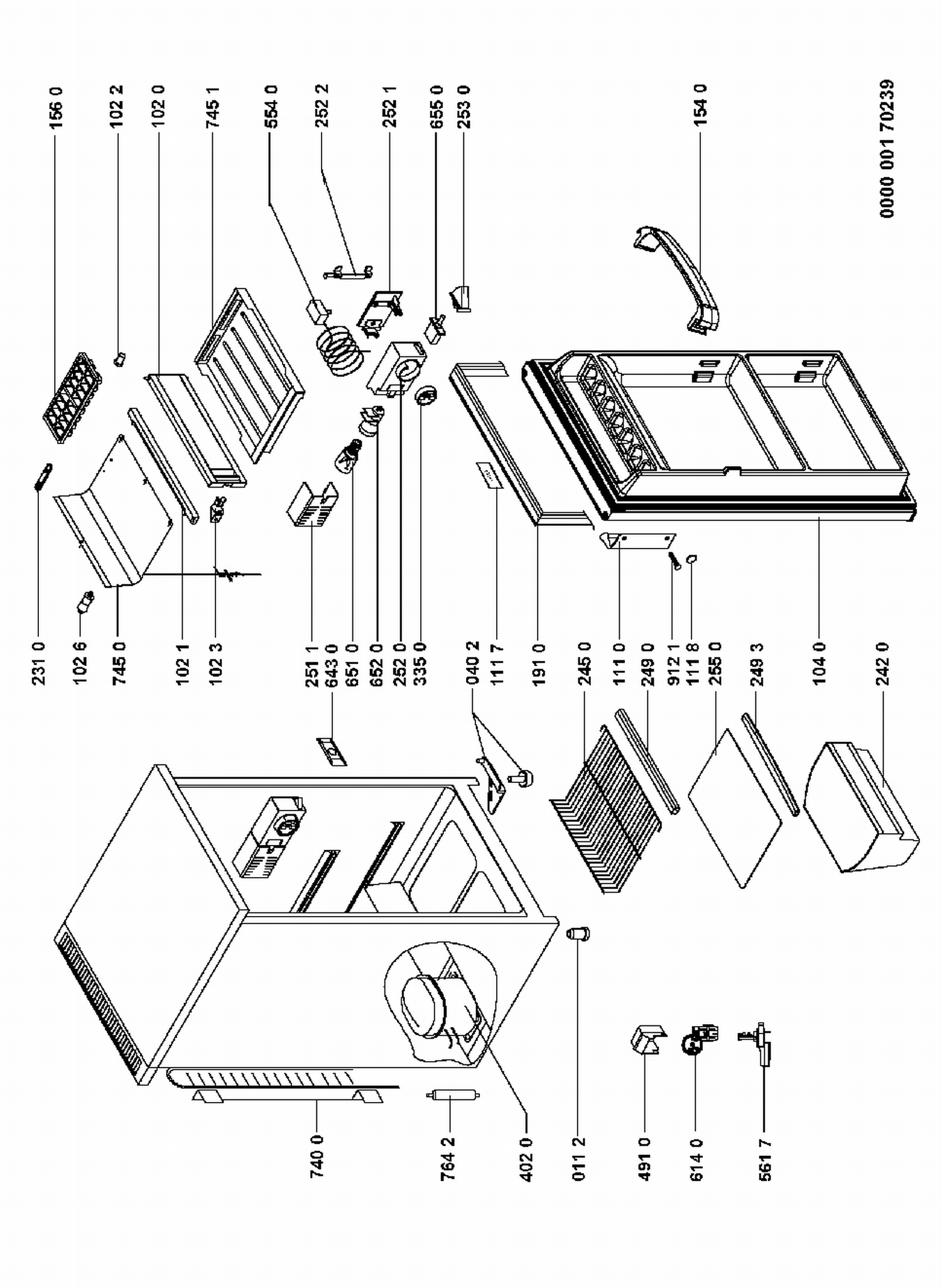 156 0
102 2
102 0
745 1
554 0
252 2
252 1
655 0
253 0
154 0
0000 001 70239
231 0
102 6
745 0
102 1
102 3
251 1
643 0
651 0
652 0
252 0
335 0
040 2
111 7
191 0
245 0
111 0
249 0
912 1
111 8
255 0
249 3
104 0
242 0
740 0
764 2
402 0
011 2
491 0
614 0
561 7