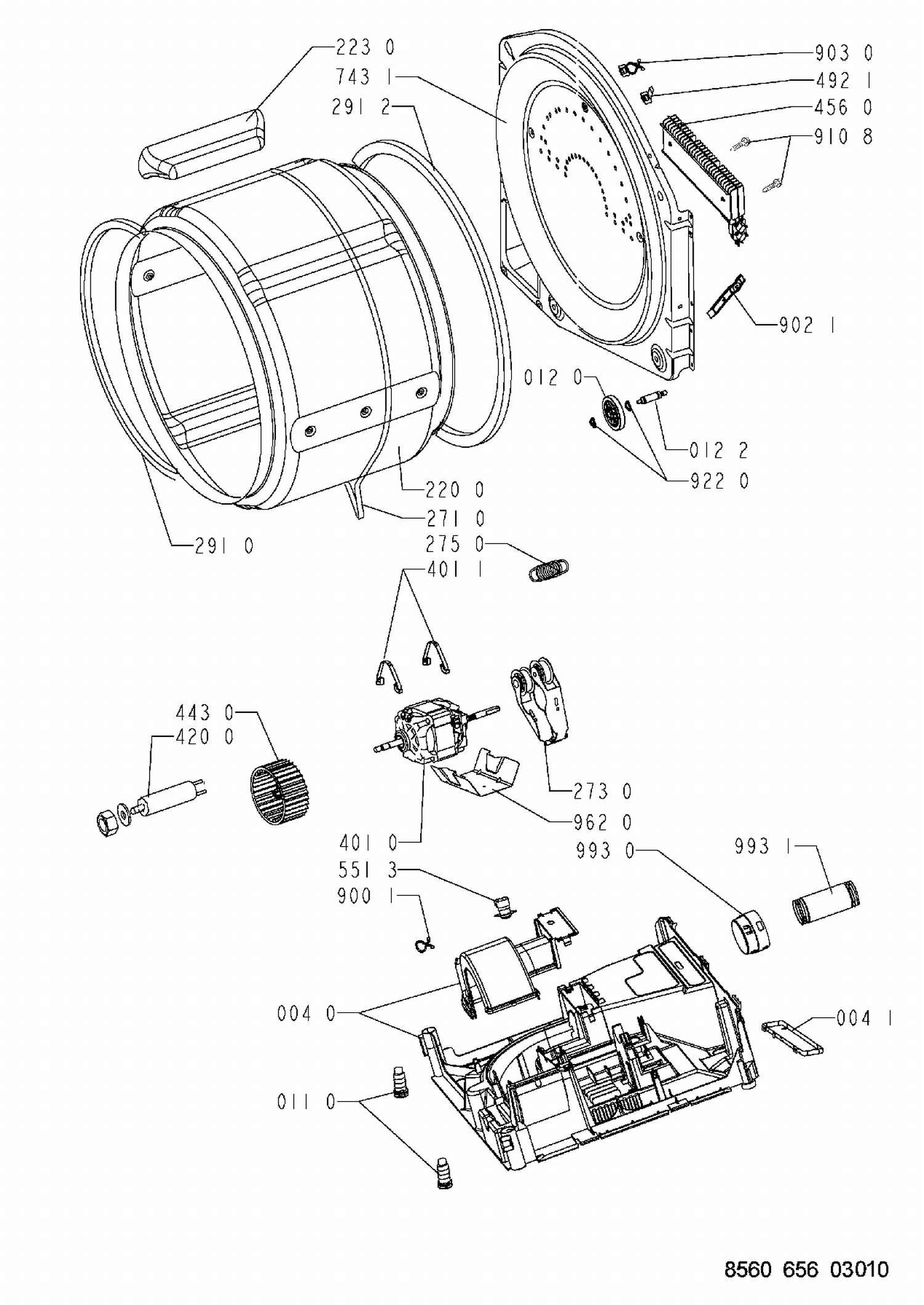 223 0
743 1
291 2
903 0
492 1
456 0
910 8
902 1
012 0
012 2
922 0
220 0
271 0
291 0
275 0
401 1
443 0
420 0
273 0
962 0
401 0
993 0
993 1
551 3
900 1
004 0
004 1
011 0
8560 656 03010