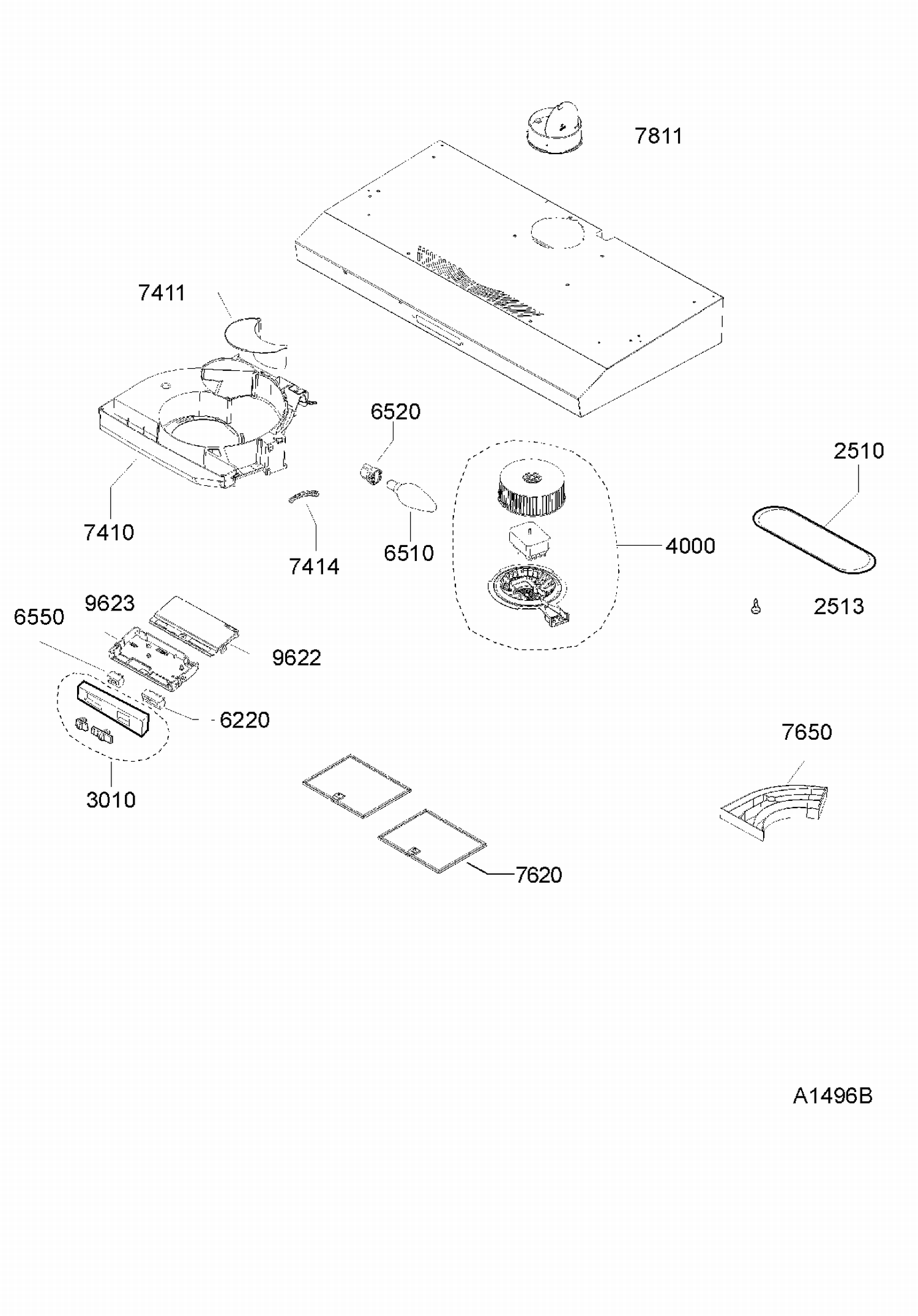 7811

7411

6520

2510

7410

7414

6510

4000

9623

6550

2513

9622

6220

7650

3010

7620

A1496B