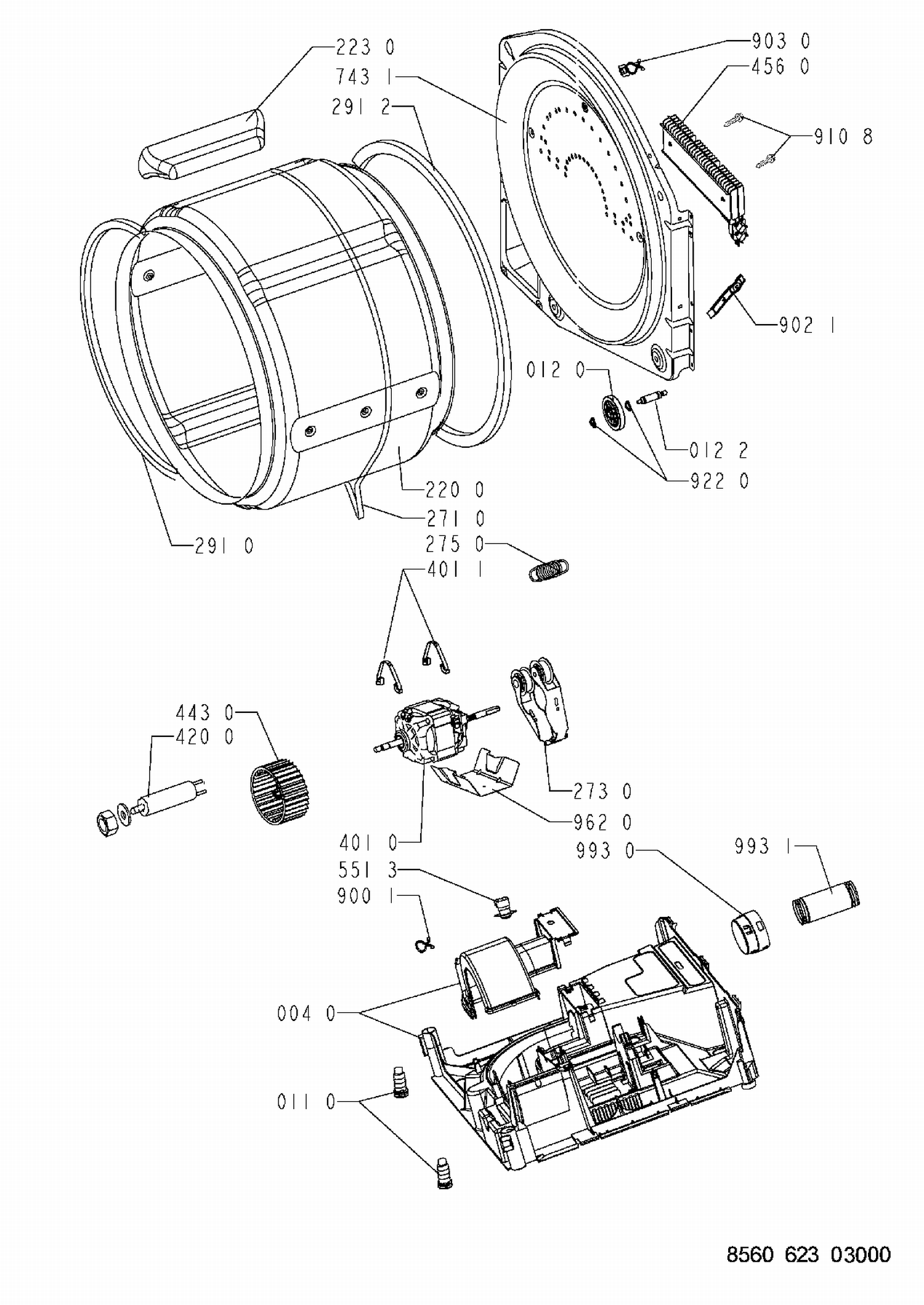 223 0
743 1
291 2
903 0
456 0
910 8
902 1
012 0
012 2
922 0
220 0
271 0
291 0
275 0
401 1
443 0
420 0
273 0
962 0
401 0
993 0
993 1
551 3
900 1
004 0
011 0
8560 623 03000