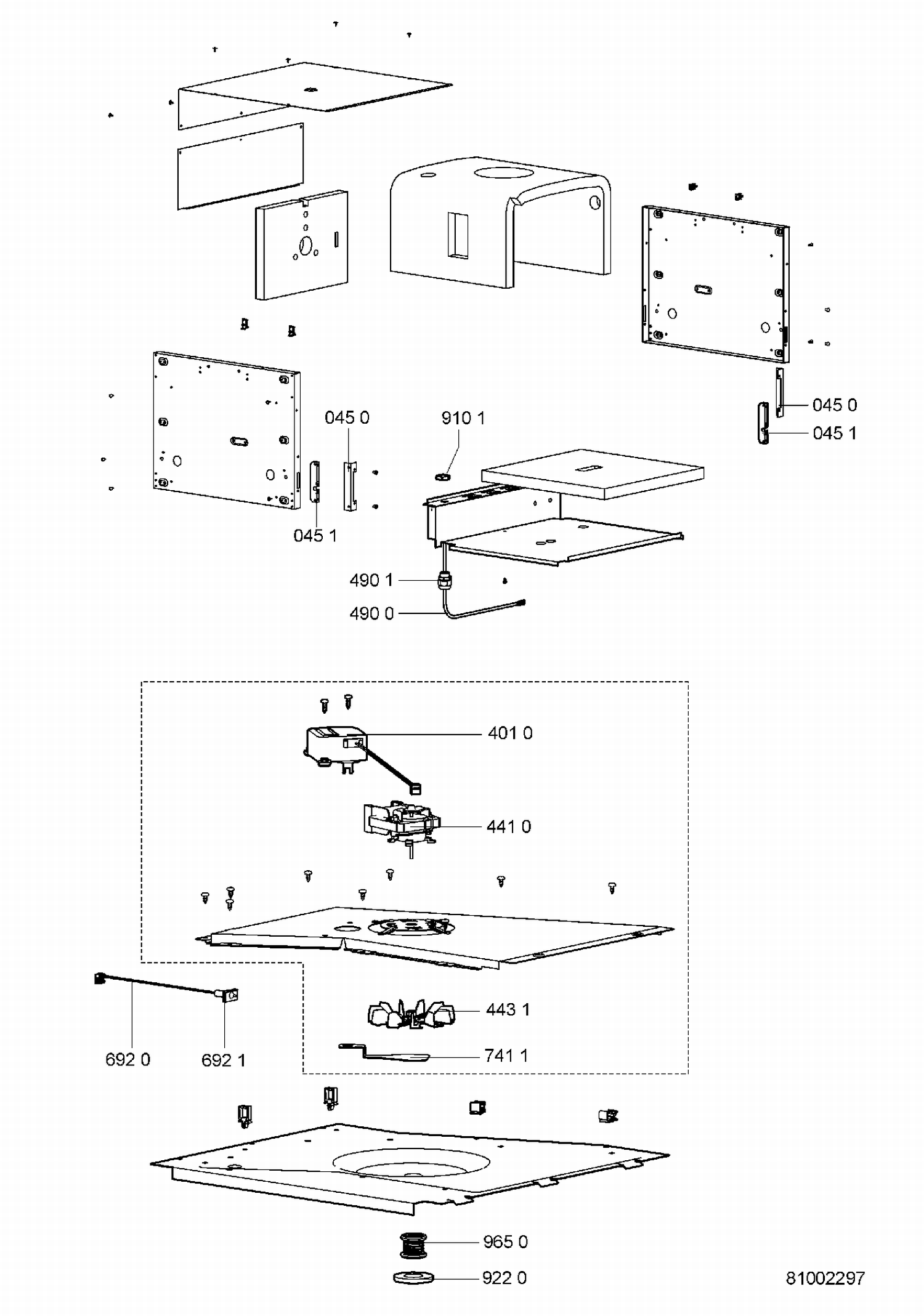 045 0
045 1
045 0
910 1
045 1
490 1
490 0
401 0
441 0
443 1
741 1
692 0
692 1
965 0
922 0
81002297