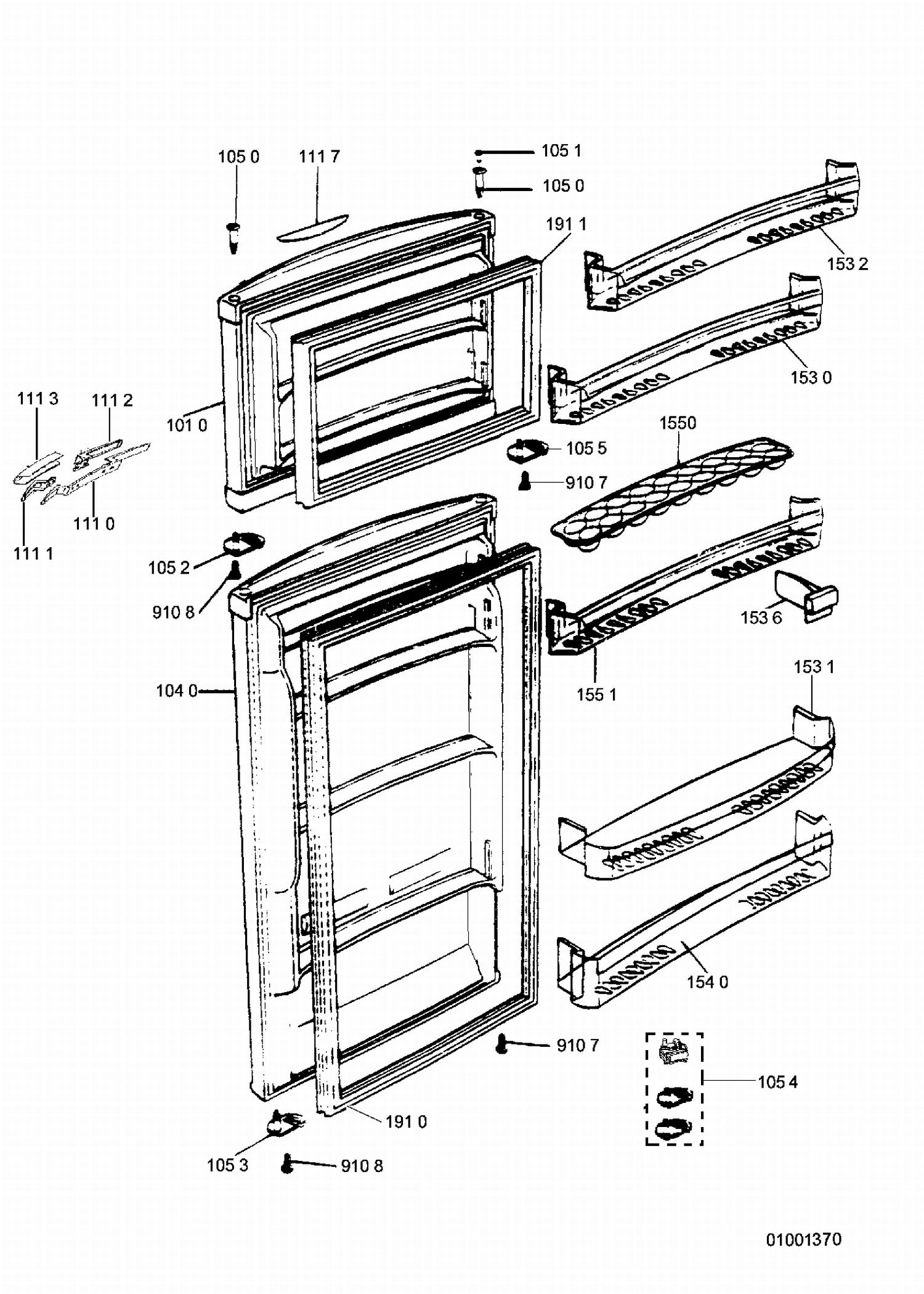 105 0
111 7
105 1
105 0
191 1
153 2
153 0
111 3
111 2
101 0
1550
105 5
910 7
111 0
111 1
105 2
910 8
153 6
104 0
155 1
153 1
154 0
910 7
105 4
191 0
105 3
910 8
01001370