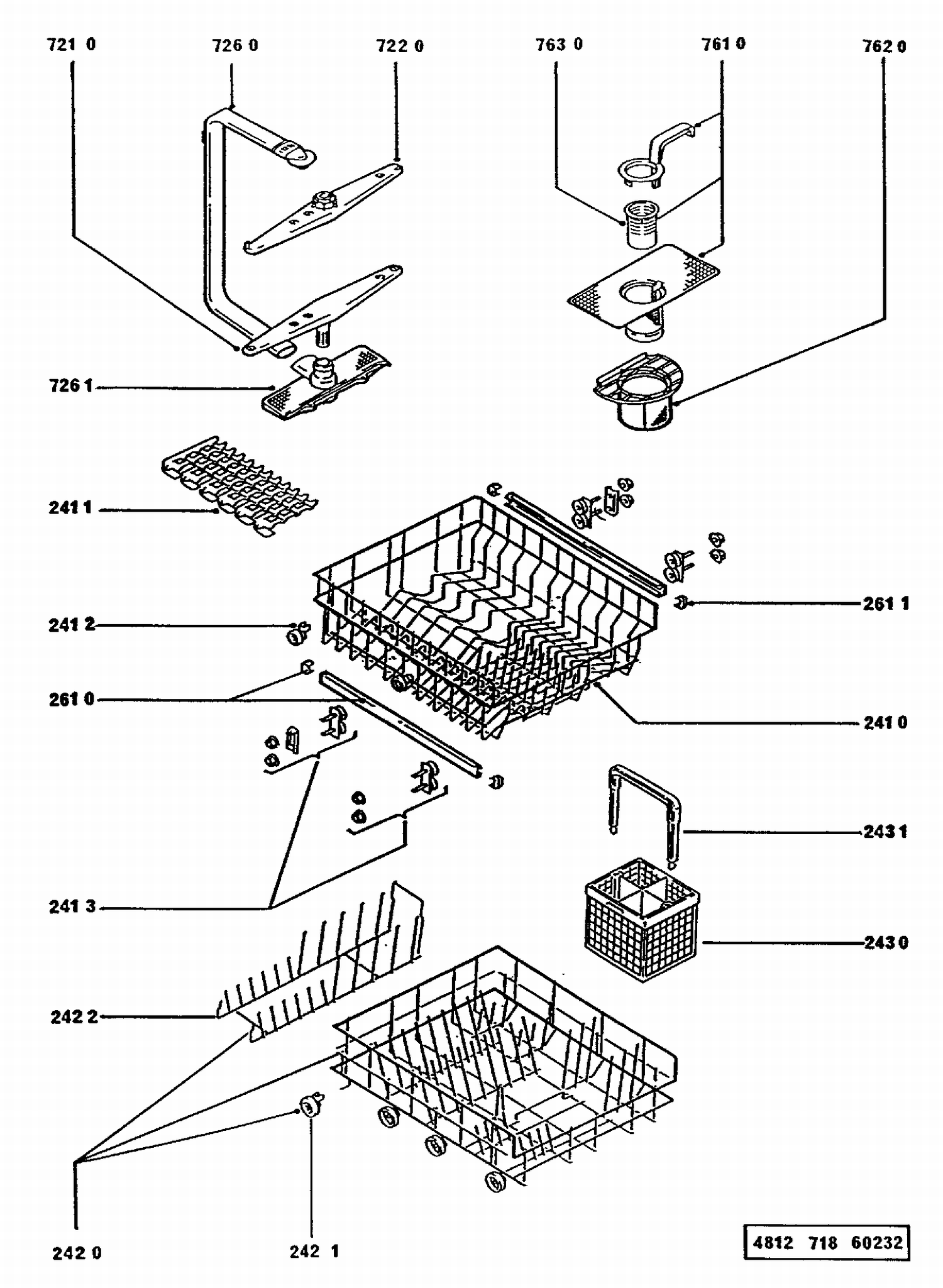 721 0
726 0
722 0
763 0
761 0
762 0
726 1
241 1
261 1
241 2
261 0
241 0
243 1
241 3
243 0
242 2
242 0
242 1
4812 718 60232