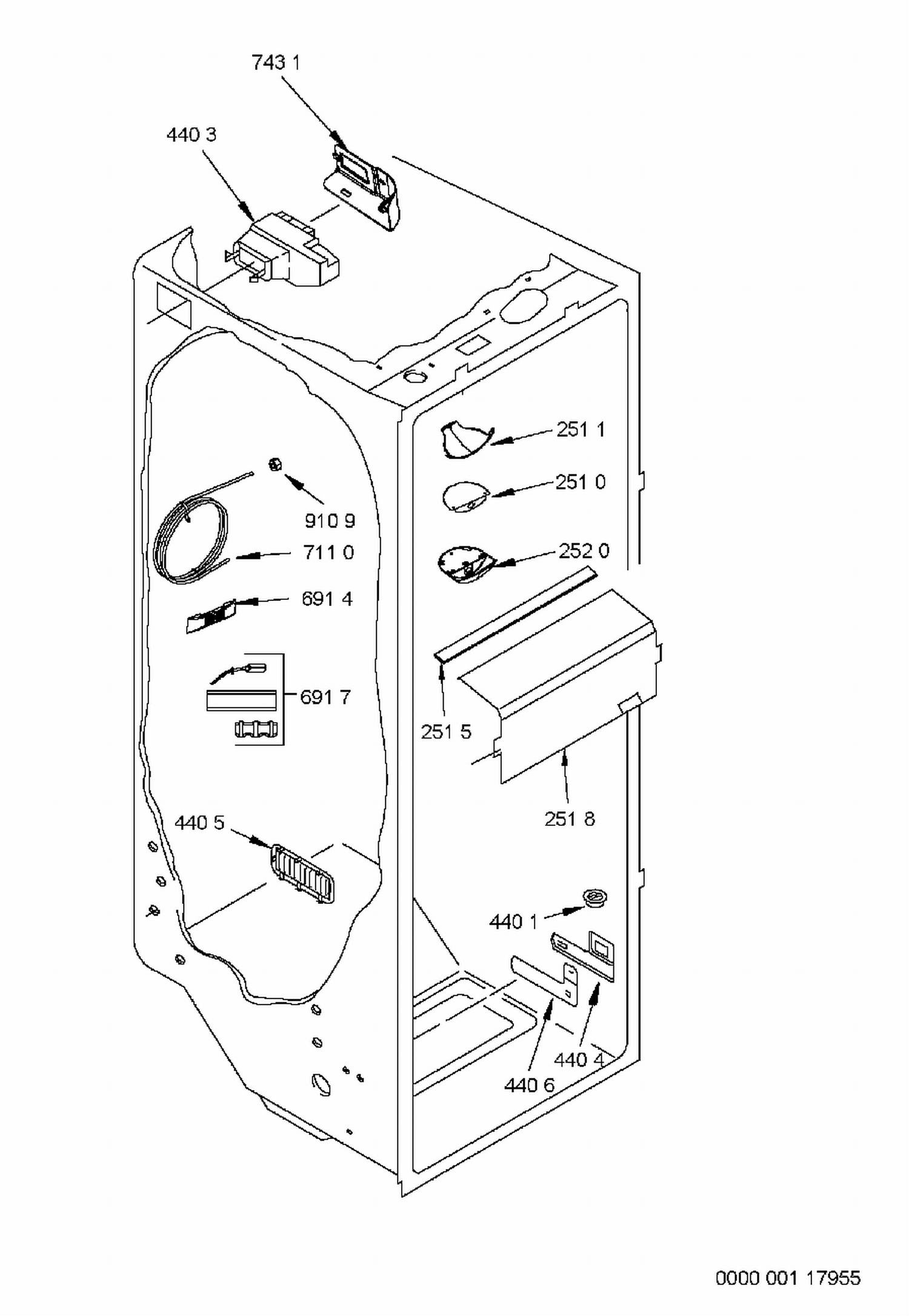 743 1

440 3

251 1

251 0

910 9

711 0

252 0

691 4

691 7

251 5

251 8

440 5

440 1

440 4

440 6

0000 001 17955