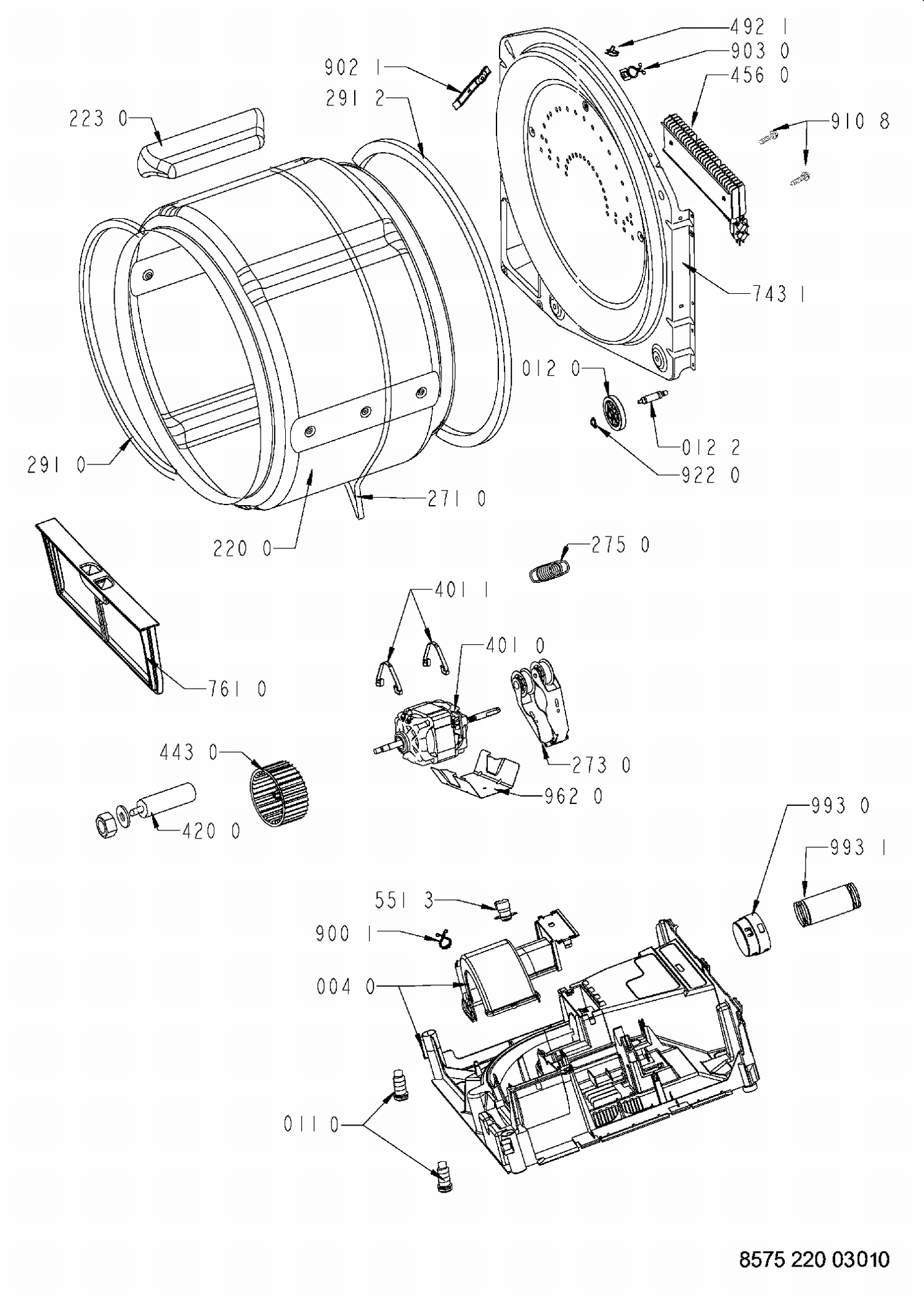 492 1
903 0
456 0
902 1
291 2
223 0
910 8
743 1
012 0
012 2
922 0
291 0
271 0
220 0
275 0
401 1
401 0
761 0
273 0
443 0
962 0
420 0
993 0
993 1
551 3
900 1
004 0
011 0
8575 220 03010