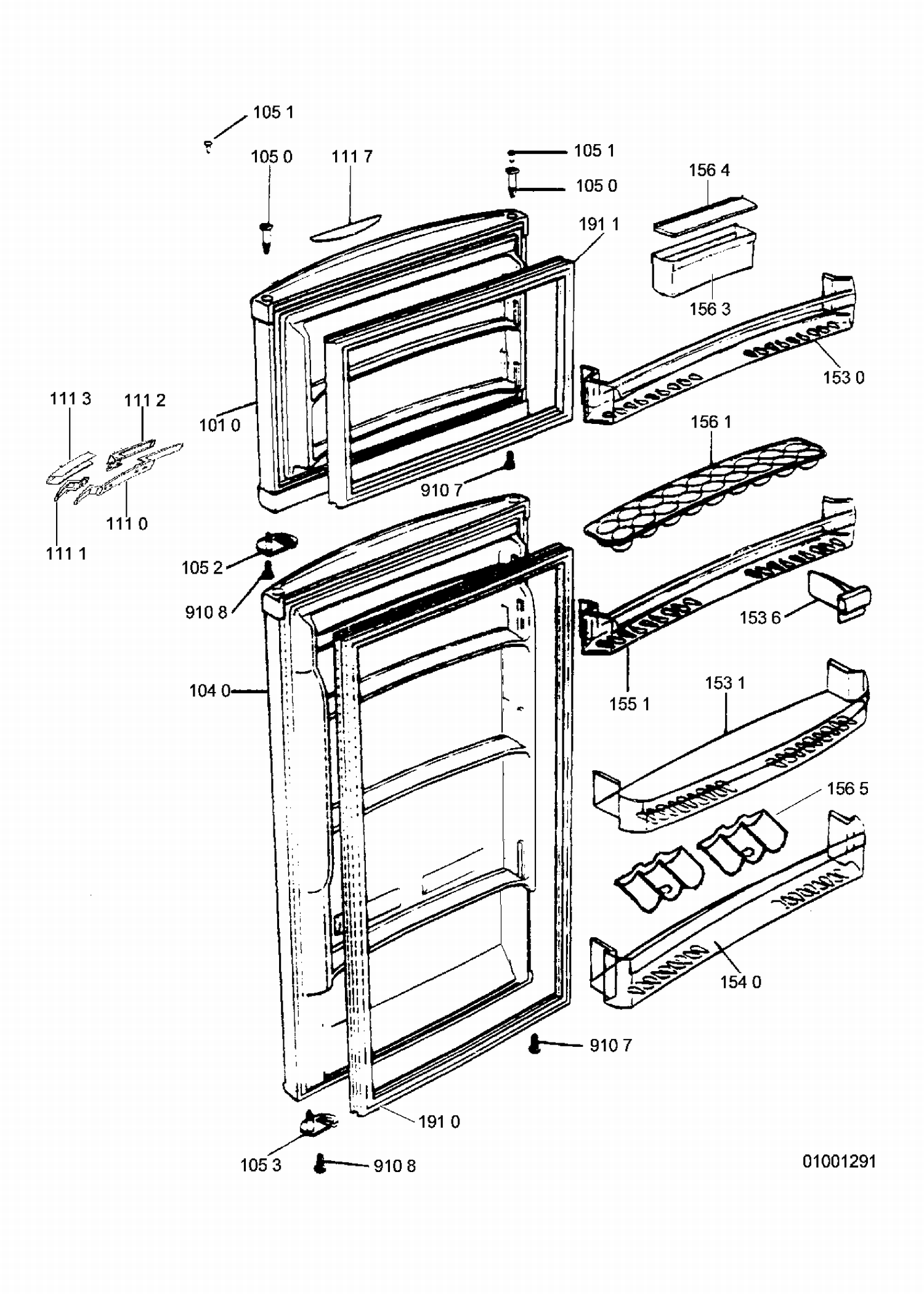 105 1
105 0
111 7
105 1
105 0
156 4
191 1
156 3
153 0
111 3
111 2
101 0
156 1
910 7
111 0
111 1
105 2
910 8
153 6
104 0
155 1
153 1
156 5
154 0
910 7
191 0
105 3
910 8
01001291