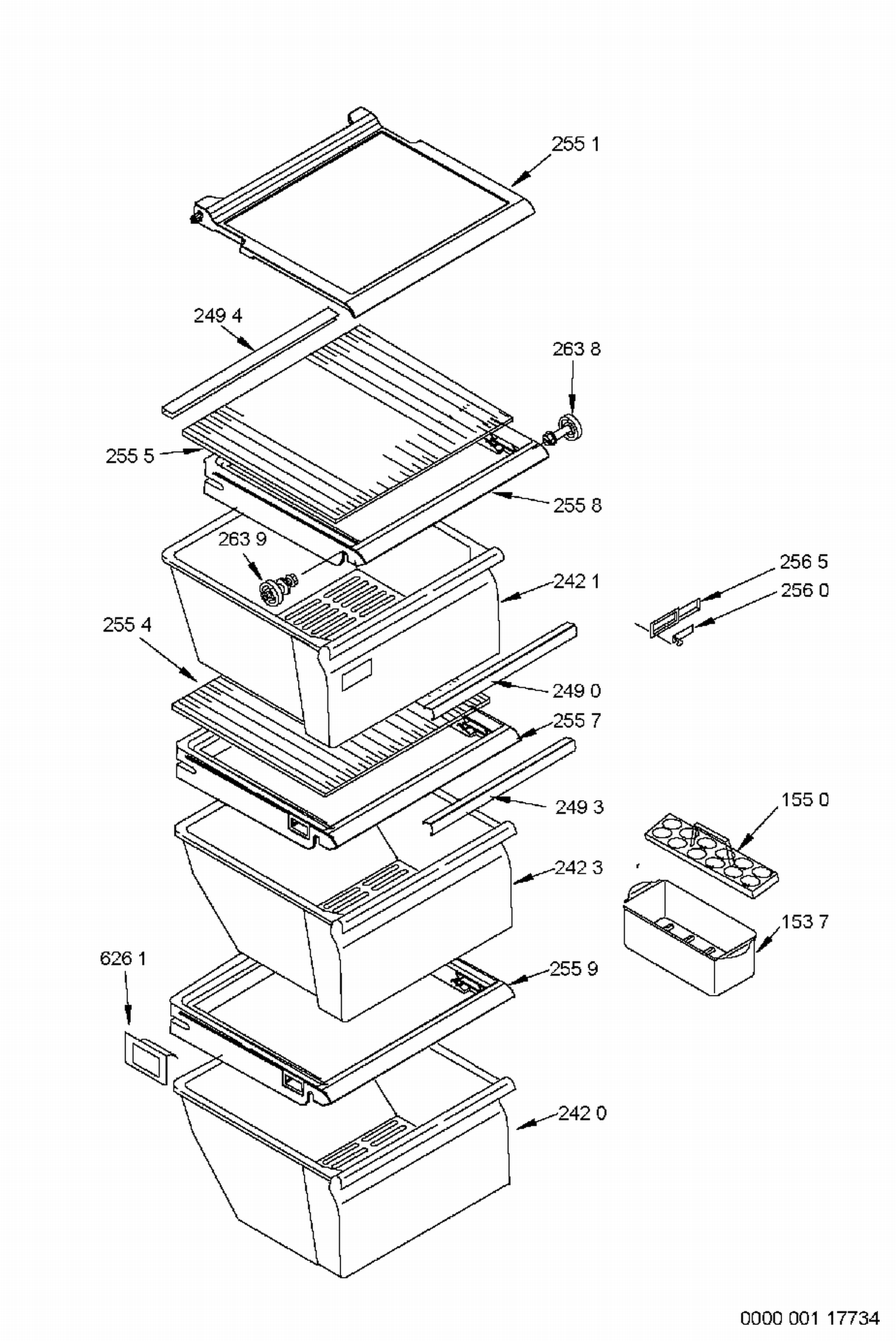 255 1

249 4

263 8

255 5

255 8

263 9

256 5

242 1

256 0

255 4

249 0

255 7

249 3

155 0

242 3

153 7

626 1

255 9

242 0

0000 001 17734