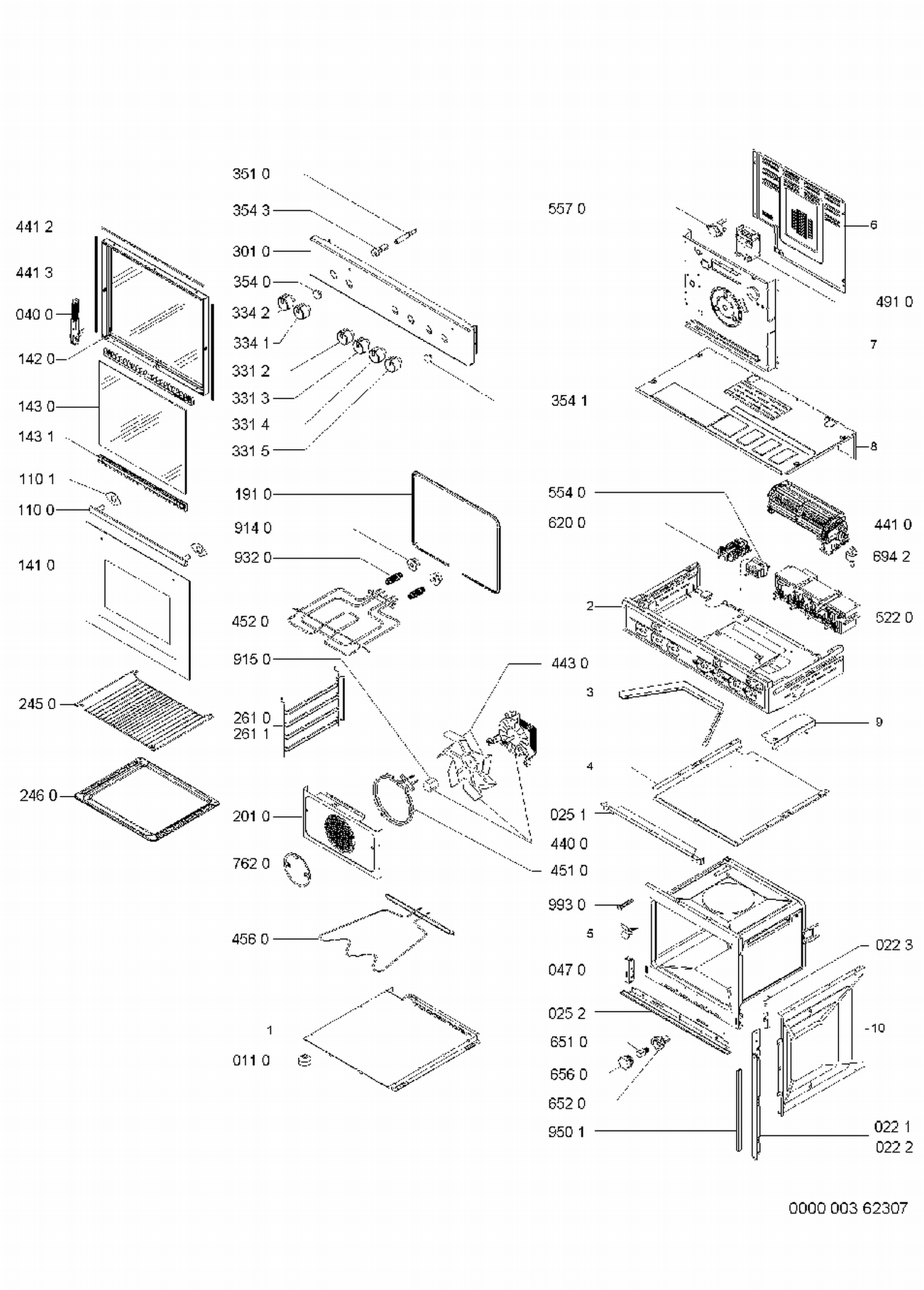 441 2
441 3
040 0
142 0
143 0
143 1
110 1
110 0
141 0
245 0
246 0

351 0
354 3
301 0
354 0
334 2
334 1
331 2
331 3
331 4
331 5
191 0
914 0
932 0
452 0
915 0
261 0
261 1
201 0
762 0
456 0
1
011 0

557 0
6
491 0
7
354 1
8
554 0
620 0
441 0
694 2
2
522 0
443 0
3
9
4
025 1
440 0
451 0
993 0
5
022 3
047 0
025 2
-10
651 0
656 0
652 0
950 1
022 1
022 2

0000 003 62307