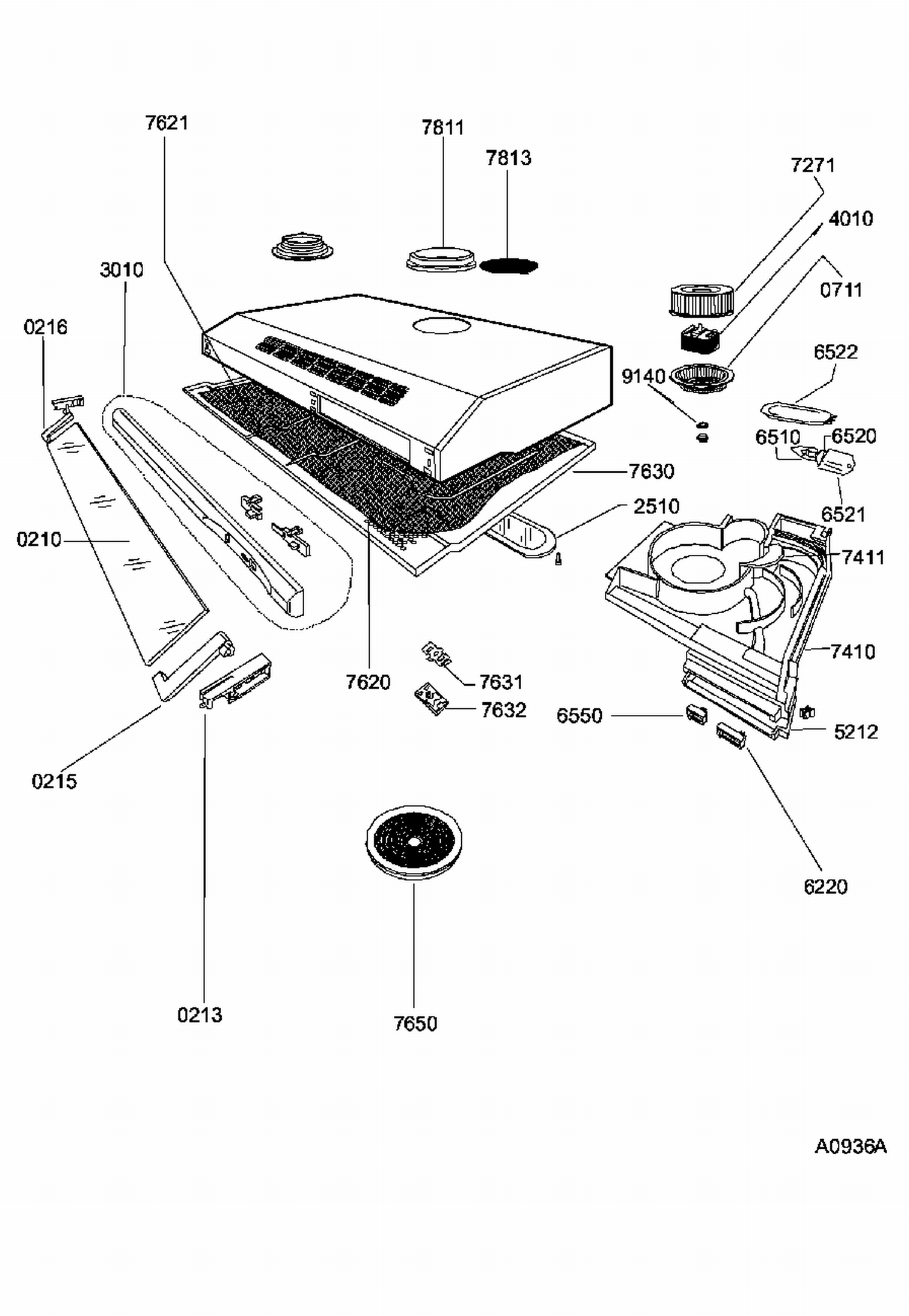 7621
7811
7813
7271
4010
0711
3010
0216
6522
9140
6510
6520
7630
2510
6521
0210
7411
7410
7620
7631
7632
6550
5212
0215
6220
0213
7650
A0936A