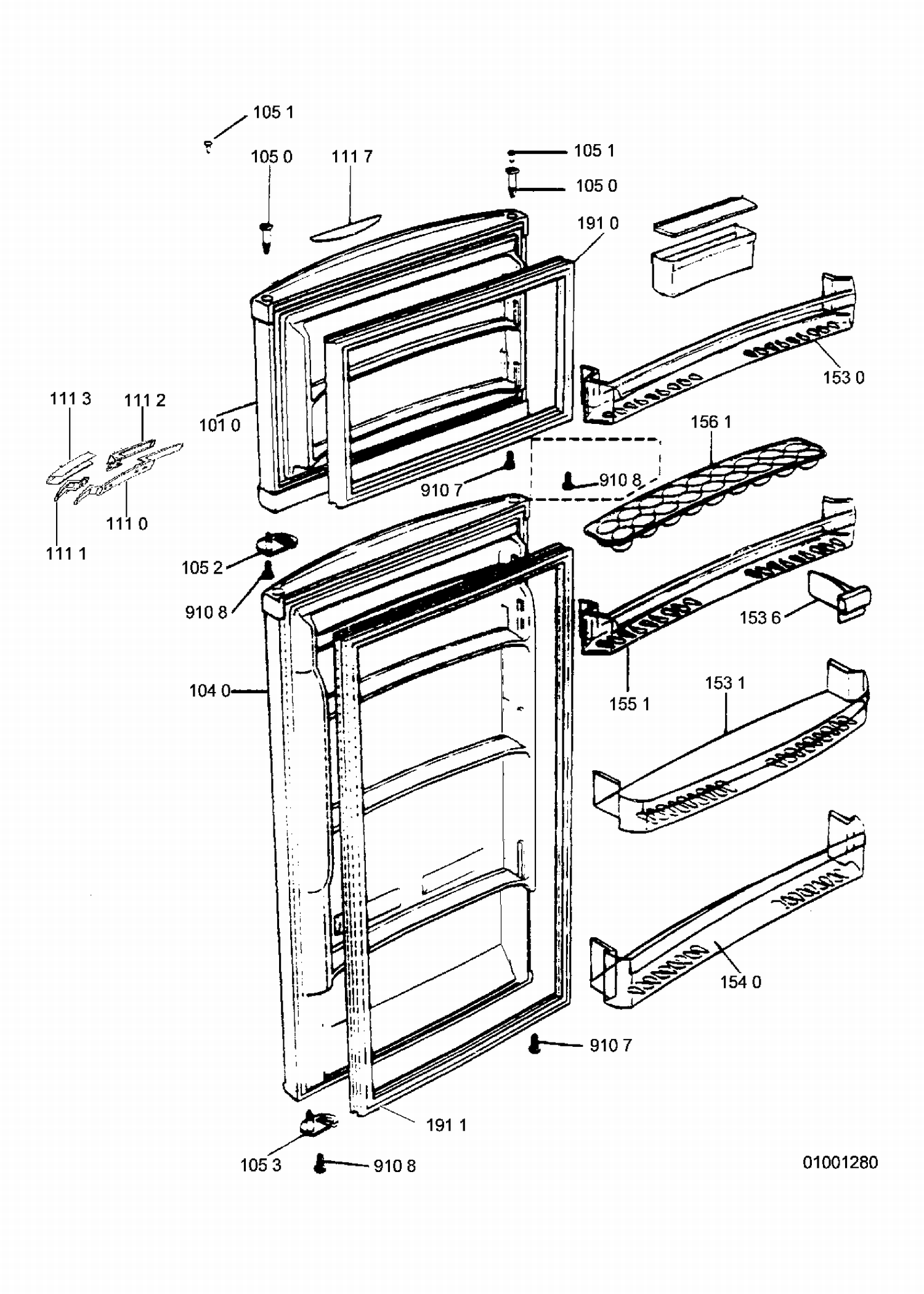 105 1

105 0

111 7

105 1

105 0

191 0

153 0

111 3

111 2

101 0

156 1

910 7

910 8

111 0

111 1

105 2

910 8

153 6

104 0

155 1

153 1

154 0

910 7

191 1

105 3

910 8

01001280