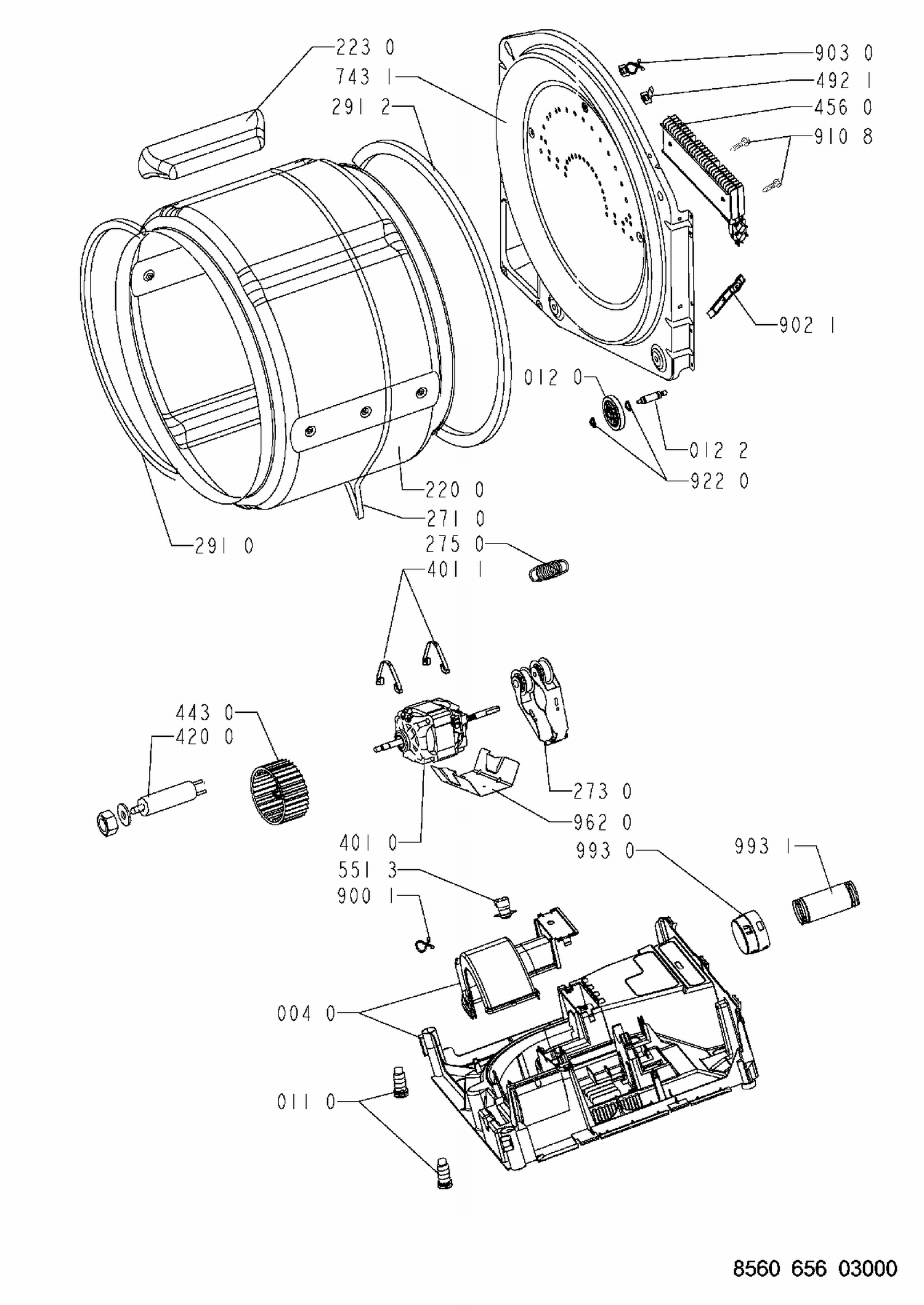 223 0
743 1
291 2
903 0
492 1
456 0
910 8
902 1
012 0
012 2
922 0
220 0
271 0
291 0
275 0
401 1
443 0
420 0
273 0
962 0
401 0
993 0
993 1
551 3
900 1
004 0
011 0
8560 656 03000