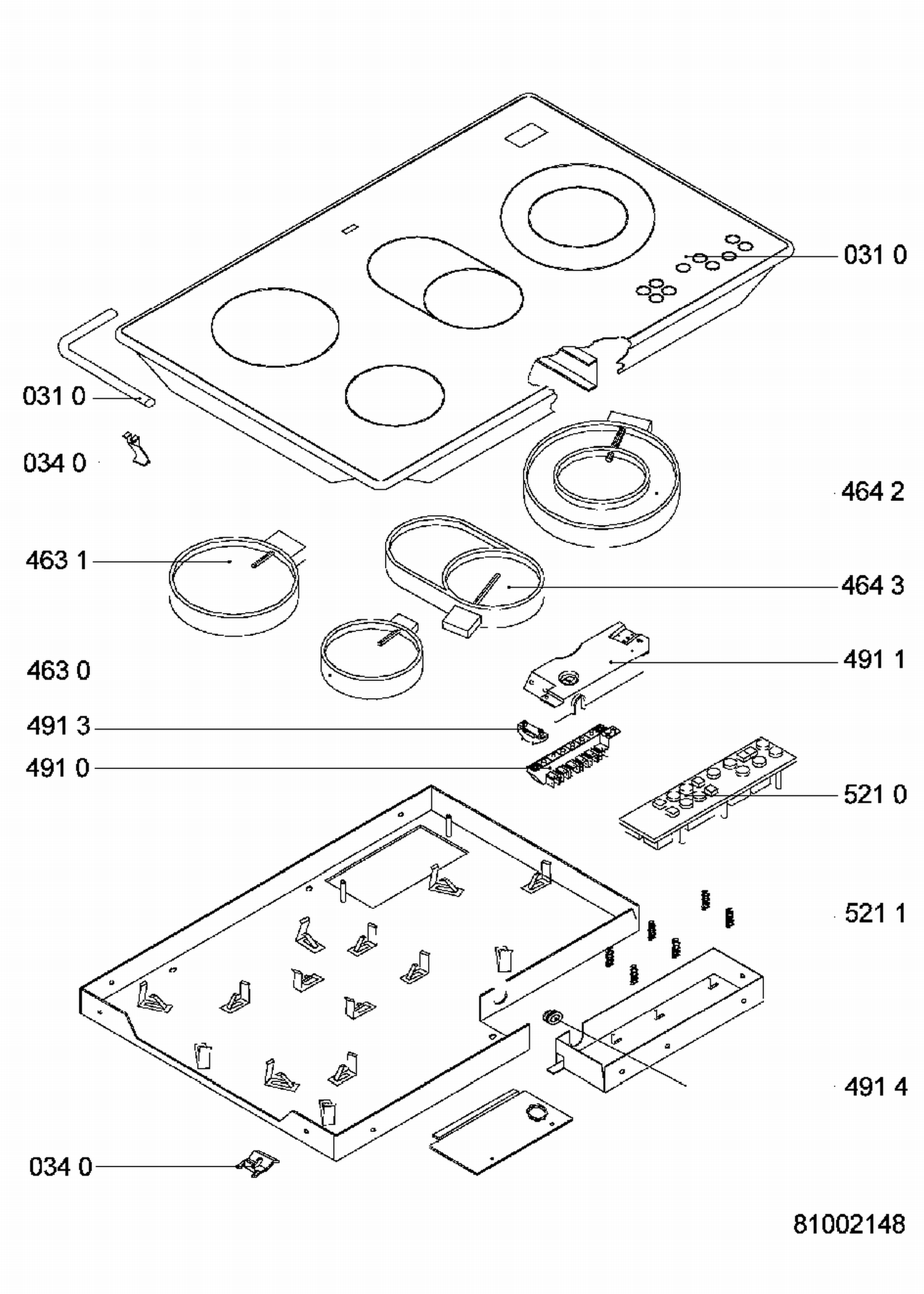 031 0
031 0
034 0
464 2
463 1
464 3
463 0
491 1
491 3
491 0
521 0
521 1
491 4
034 0
81002148