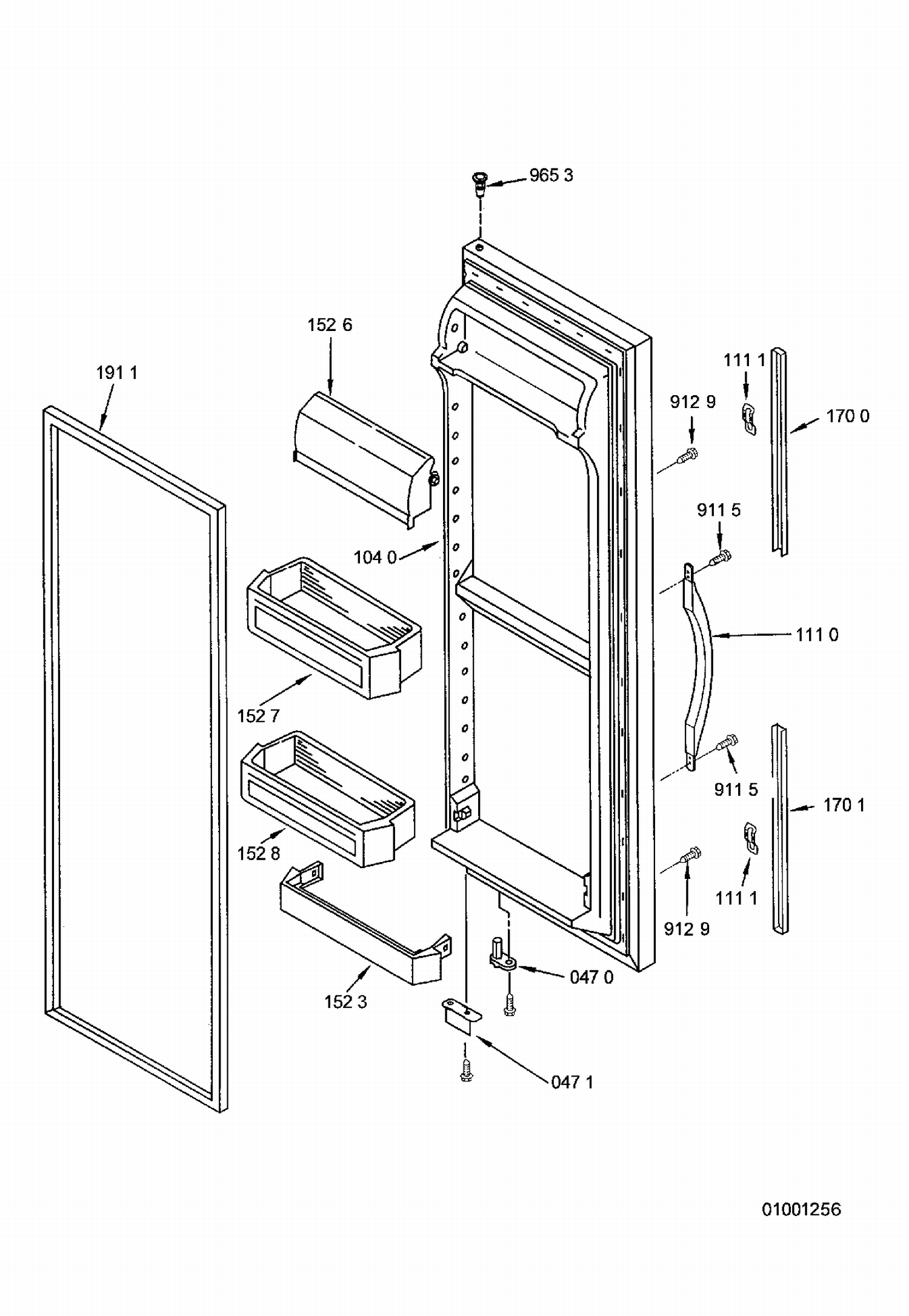 965 3

152 6

191 1

111 1

912 9

170 0

911 5

104 0

111 0

152 7

911 5

170 1

152 8

111 1

912 9

047 0

152 3

047 1

01001256