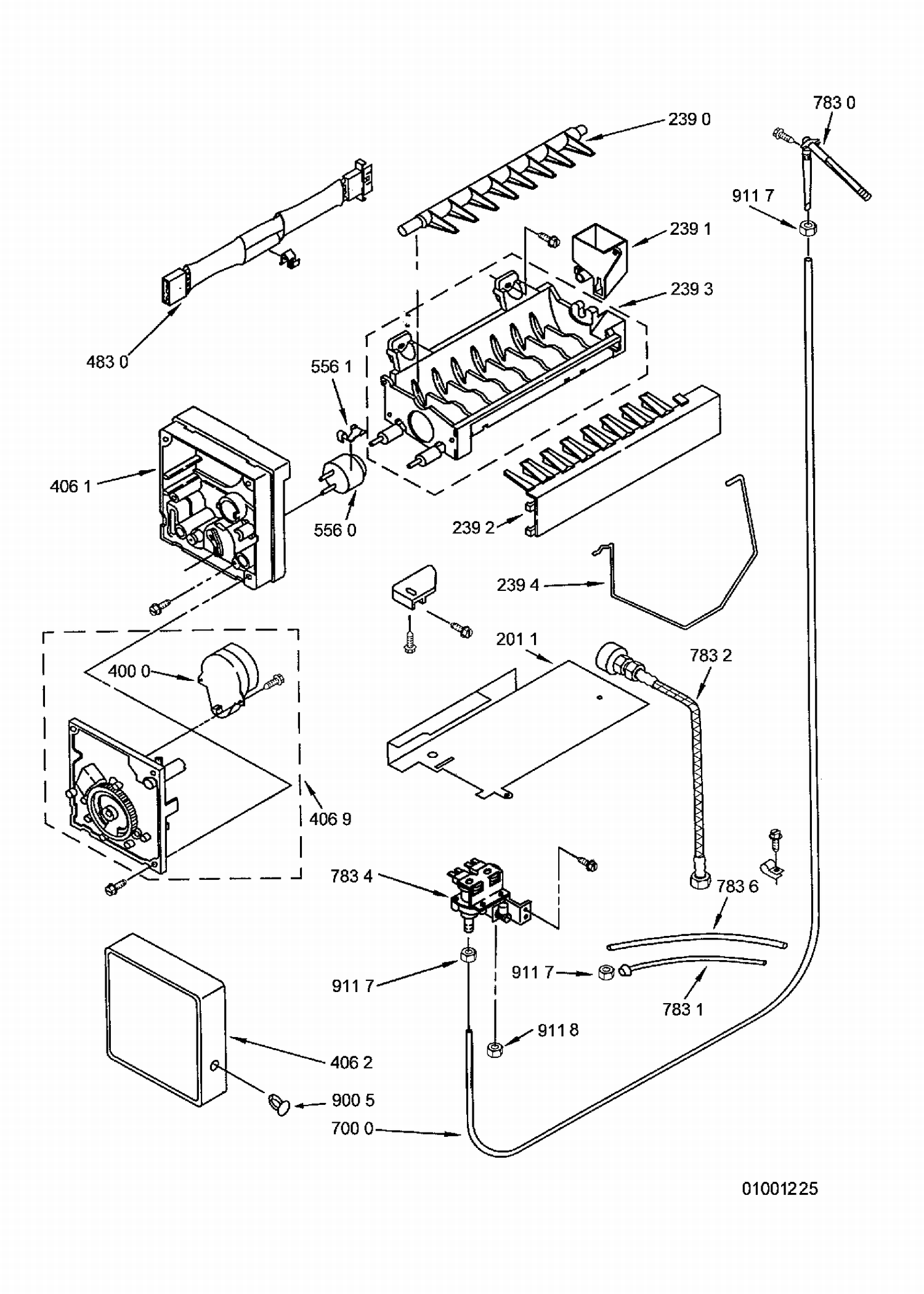 783 0
239 0
911 7
239 1
239 3
483 0
556 1
406 1
556 0
239 2
239 4
201 1
783 2
400 0
406 9
783 4
783 6
911 7
911 7
783 1
911 8
406 2
900 5
700 0
01001225