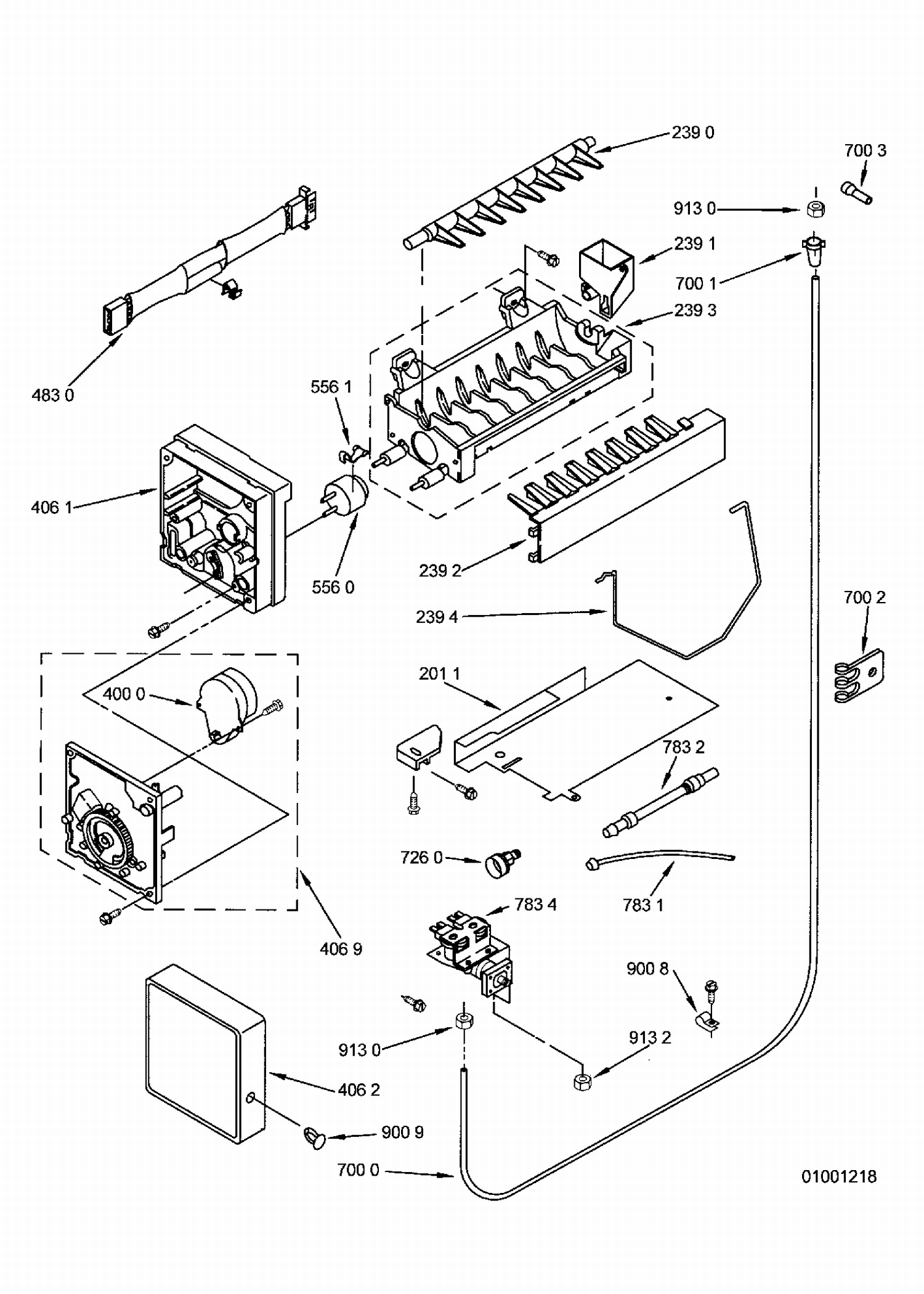 239 0
700 3
913 0
239 1
700 1
239 3
483 0
556 1
406 1
556 0
239 2
239 4
700 2
201 1
400 0
783 2
726 0
783 1
783 4
406 9
900 8
913 0
913 2
406 2
900 9
700 0
01001218