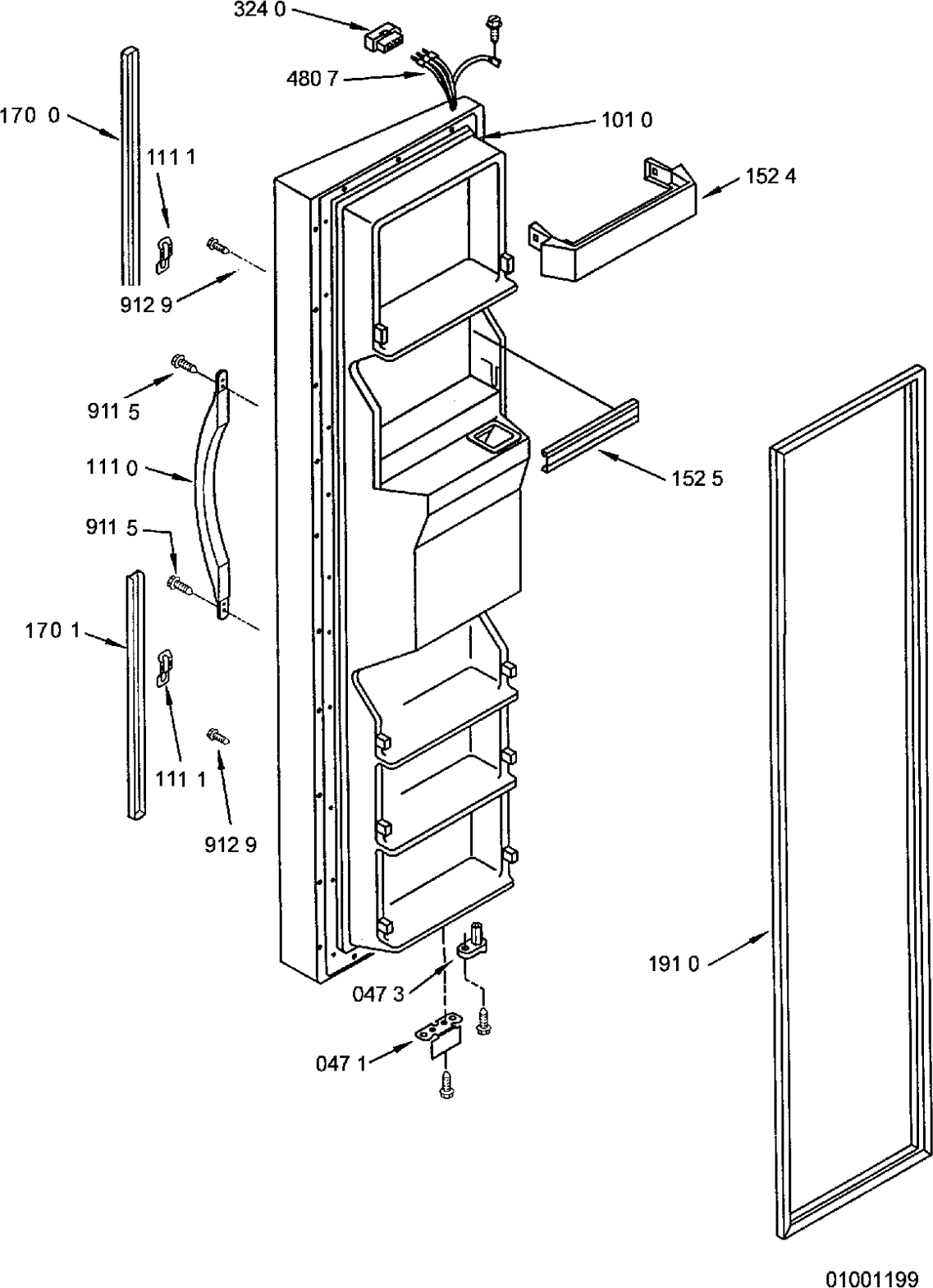 324 0

480 7

170 0

101 0

111 1

152 4

912 9

911 5

111 0

152 5

911 5

170 1

111 1

912 9

191 0

047 3

047 1

01001199