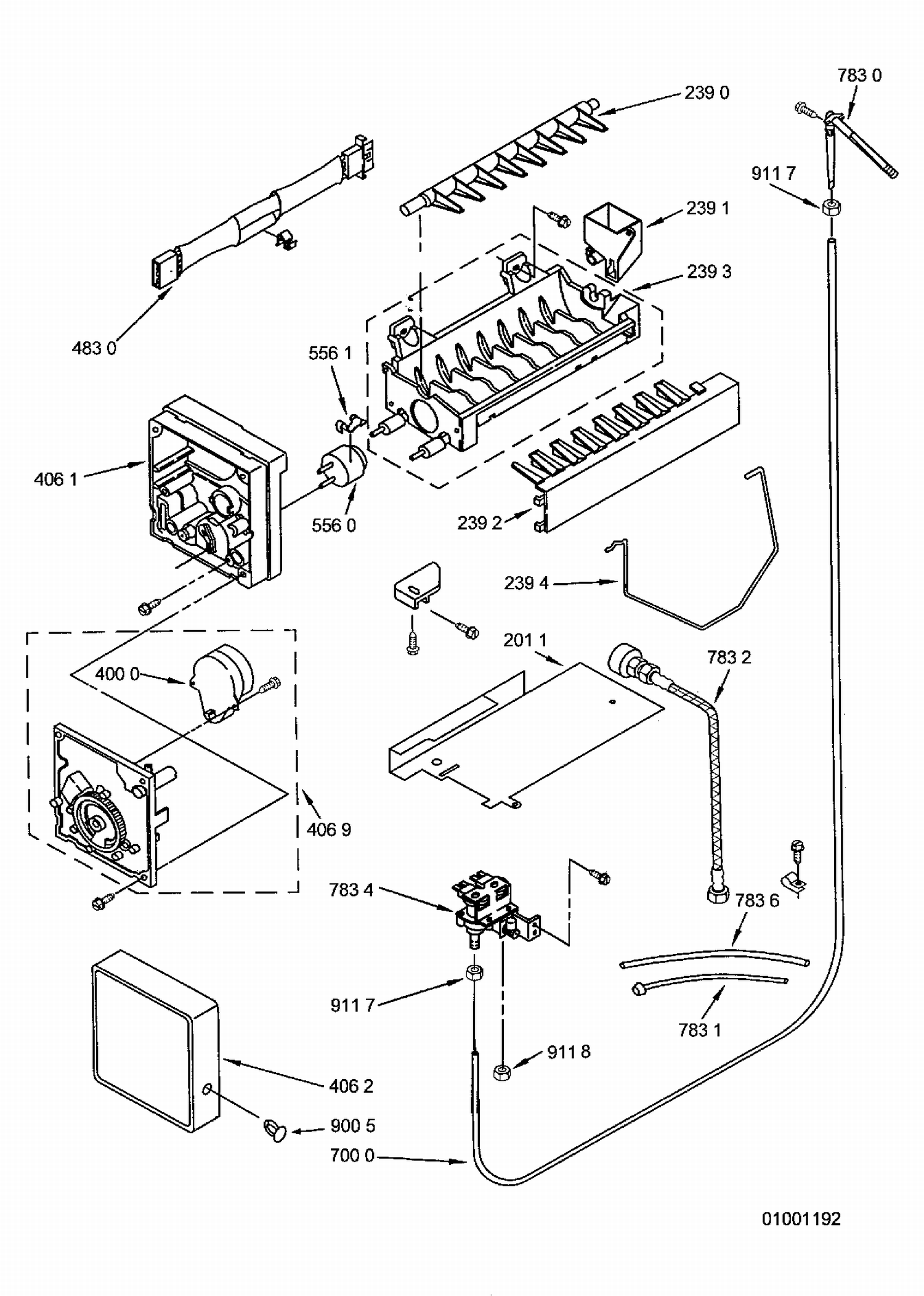 783 0
239 0
911 7
239 1
239 3
483 0
556 1
406 1
556 0
239 2
239 4
201 1
783 2
400 0
406 9
783 4
783 6
911 7
783 1
911 8
406 2
900 5
700 0
01001192