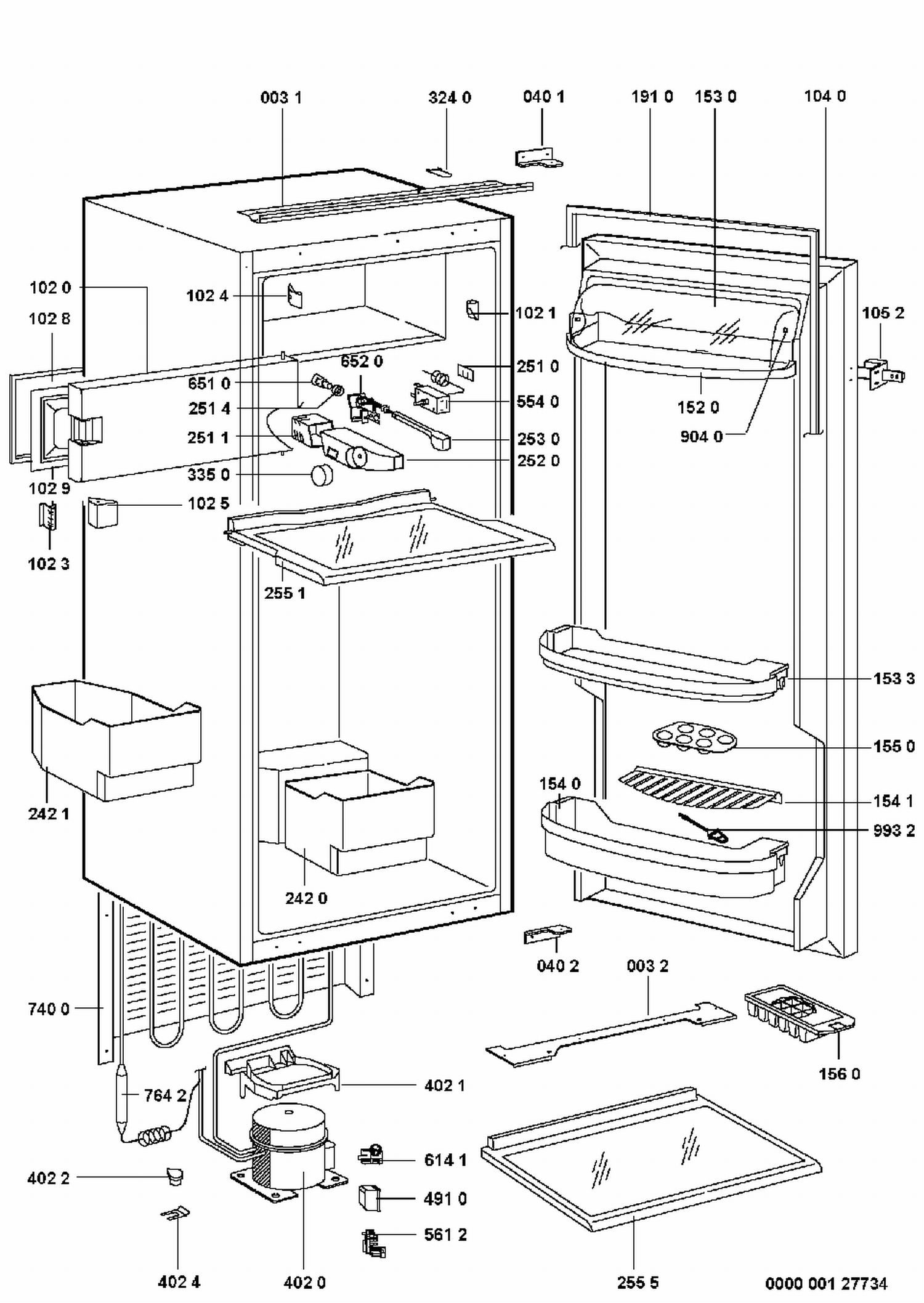 003 1
324 0
040 1
191 0
153 0
104 0
102 0
102 8
102 4
102 1
105 2
652 0
651 0
251 0
251 4
554 0
152 0
251 1
253 0
904 0
252 0
335 0
102 9
102 5
102 3
255 1
153 3
155 0
154 0
154 1
242 1
993 2
242 0
040 2
003 2
740 0
156 0
764 2
402 1
614 1
402 2
491 0
561 2
402 4
402 0
255 5
0000 001 27734