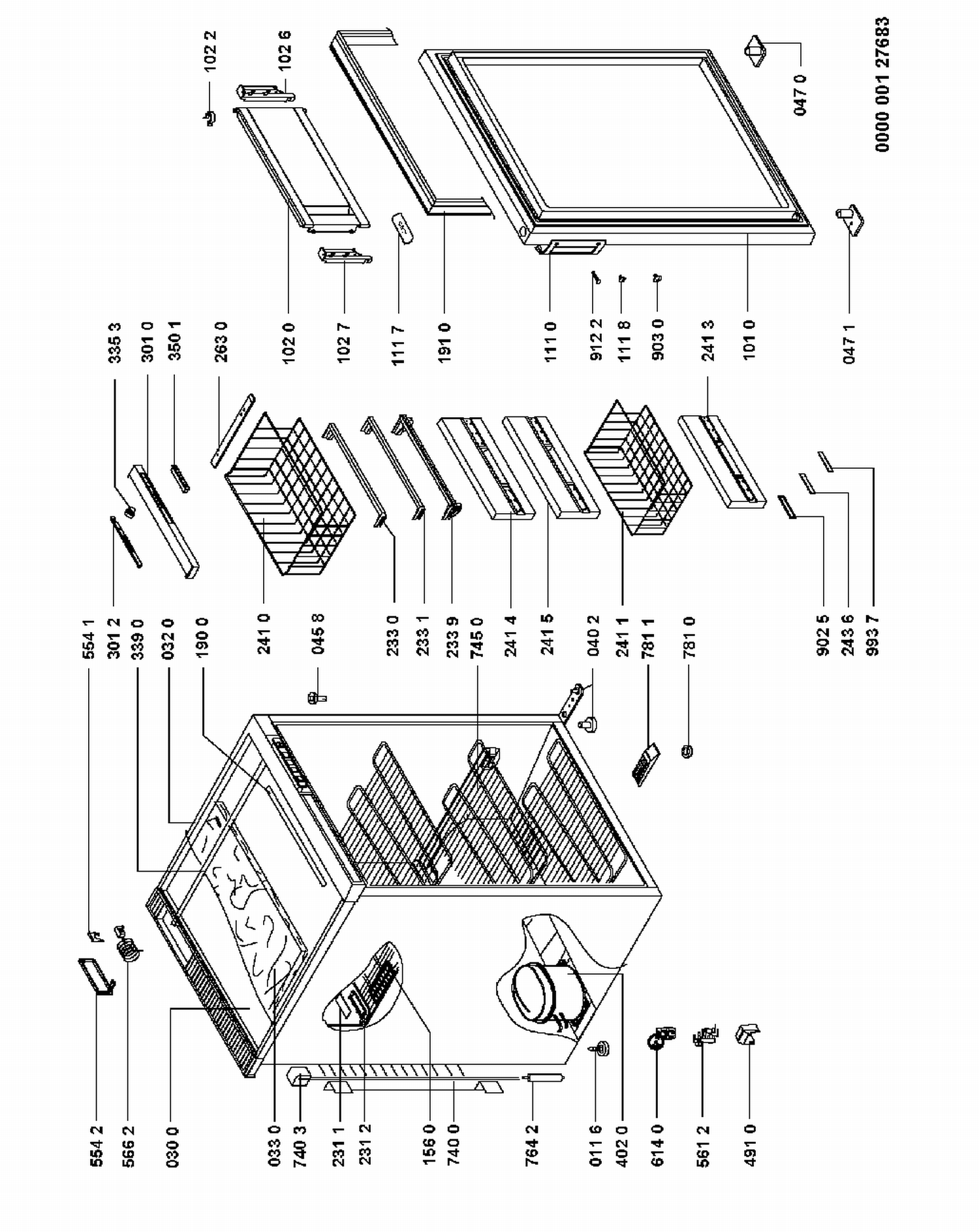 554 2
566 2
030 0
033 0
740 3
231 1
231 2
156 0
740 0
764 2
011 6
402 0
614 0
561 2
491 0

554 1
301 2
339 0
032 0
190 0
241 0
045 8
233 0
233 1
233 9
745 0
241 4
241 5
040 2
241 1
781 1
781 0
902 5
243 6
993 7

335 3
301 0
350 1
263 0
102 0
102 7
111 7
191 0
111 0
912 2
111 8
903 0
241 3
101 0
047 1

102 2
102 6
047 0

0000 001 27683