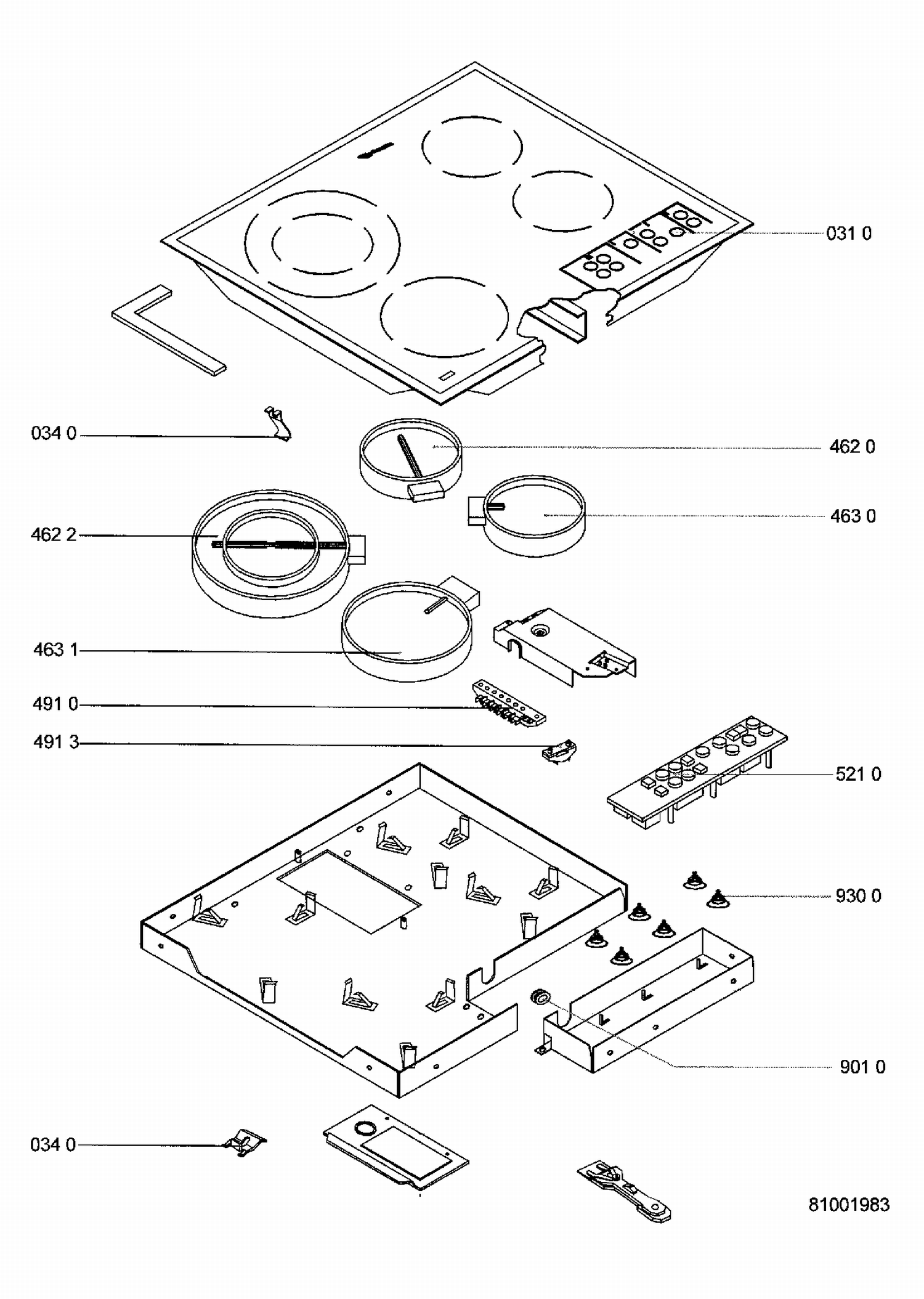 031 0

034 0

462 0

463 0

462 2

463 1

491 0

491 3

521 0

930 0

901 0

034 0

81001983