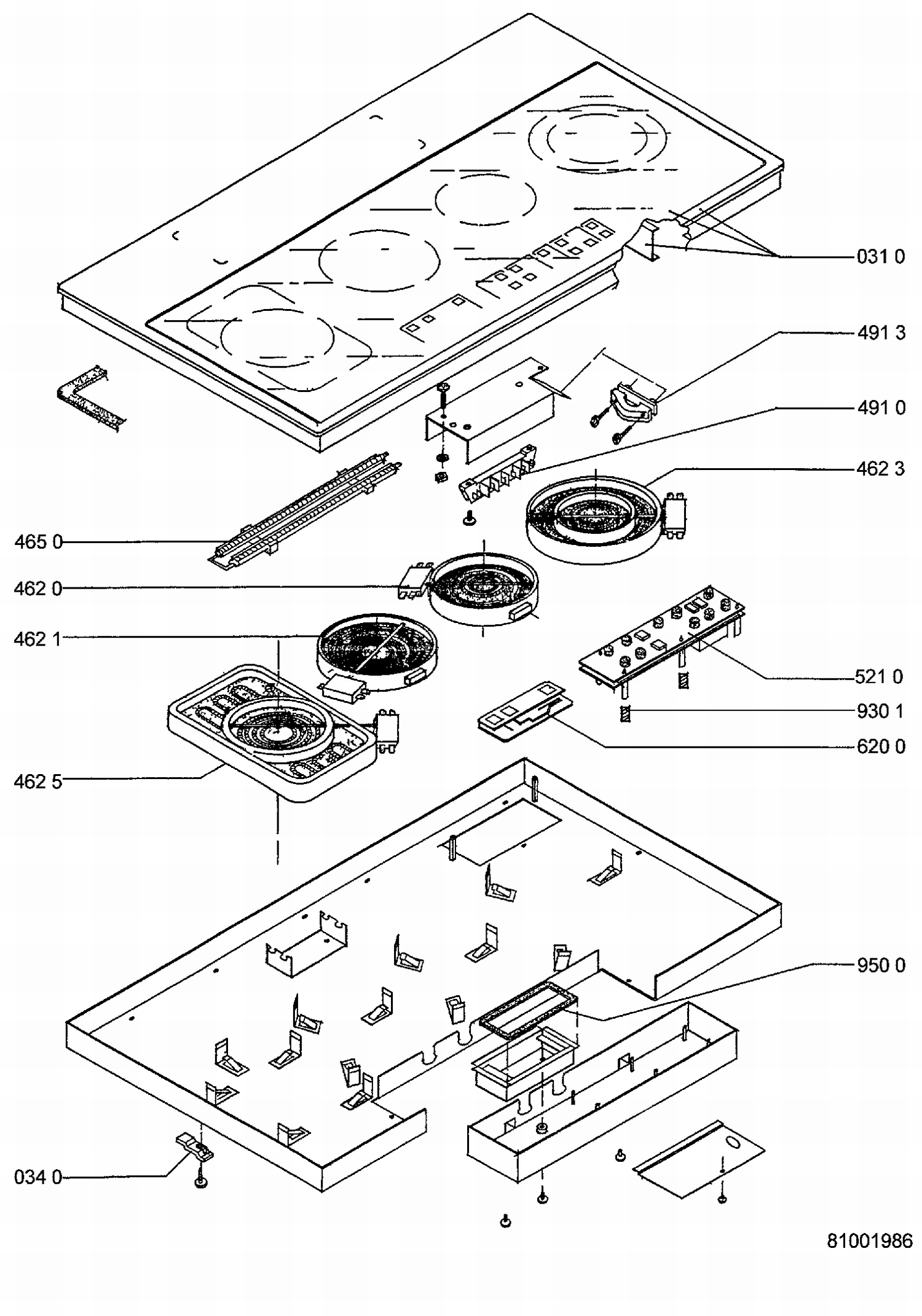 031 0
491 3
491 0
462 3
465 0
462 0
462 1
521 0
930 1
620 0
462 5
950 0
034 0
81001986