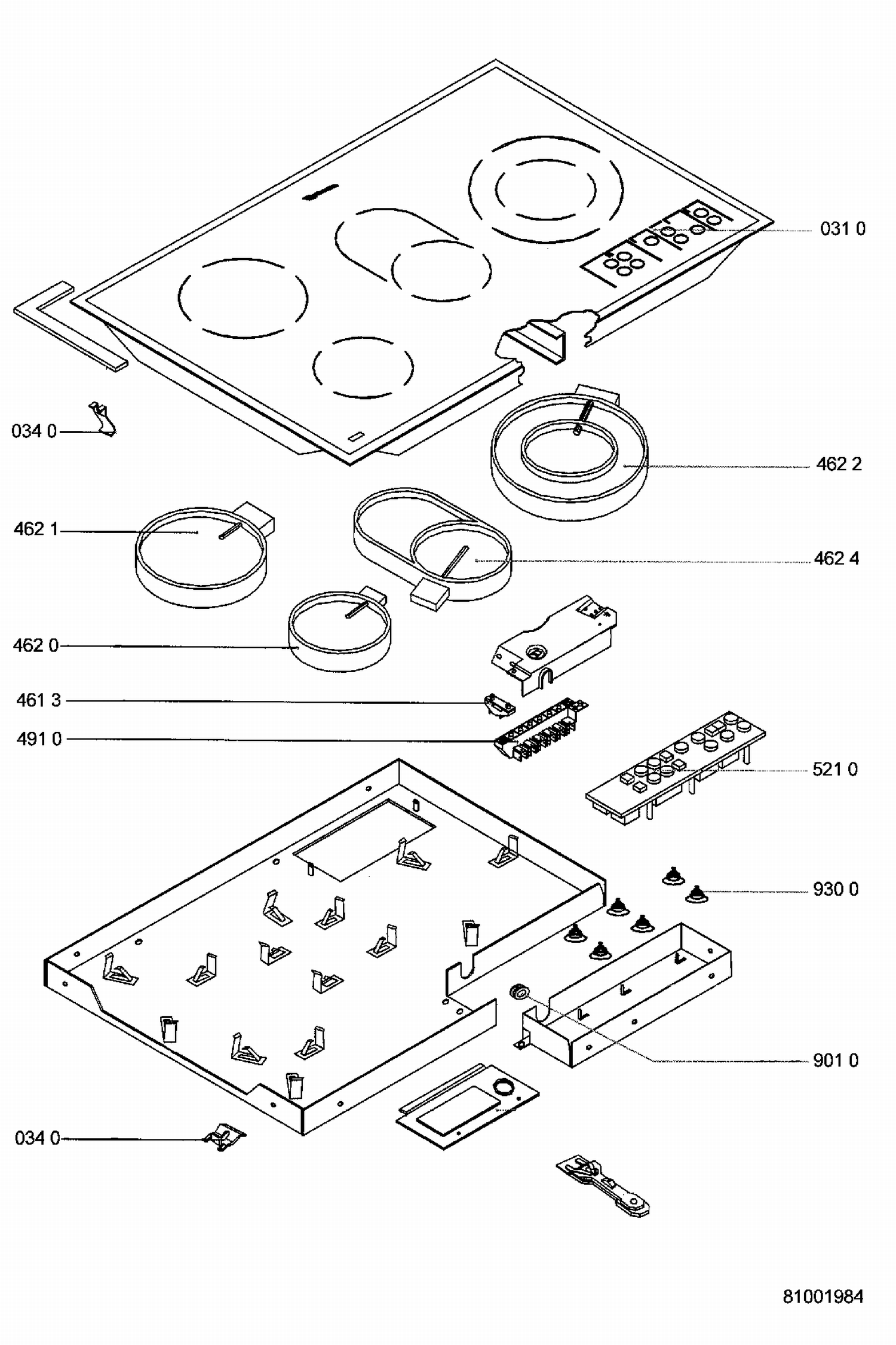 031 0

034 0

462 2

462 1

462 4

462 0

461 3

491 0

521 0

930 0

901 0

034 0

81001984