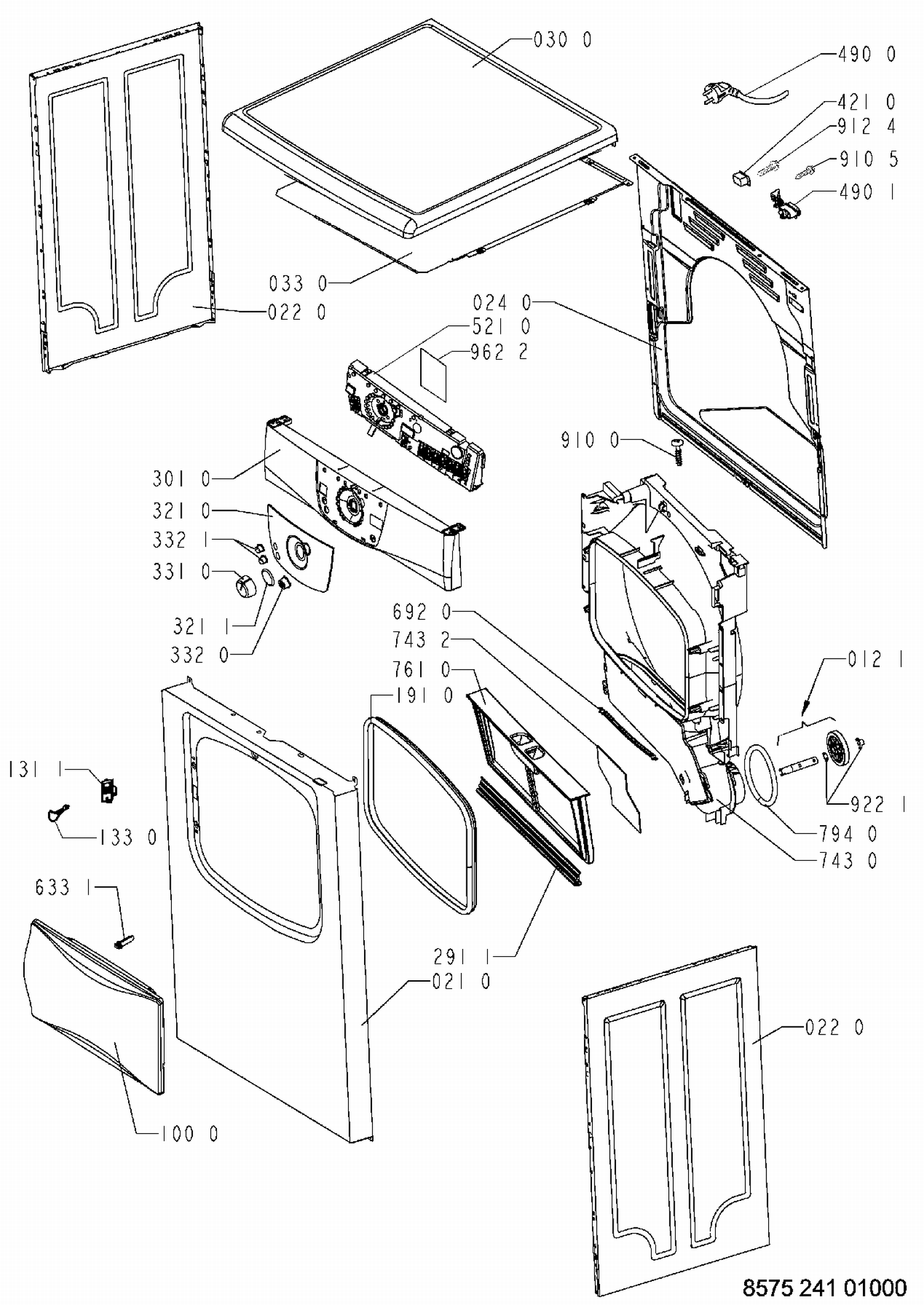 030 0
490 0
421 0
912 4
910 5
490 1
033 0
022 0
024 0
521 0
962 2
910 0
301 0
321 0
332 1
331 0
321 1
332 0
692 0
743 2
761 0
191 0
012 1
131 1
133 0
922 1
794 0
743 0
633 1
291 1
021 0
022 0
100 0
8575 241 01000