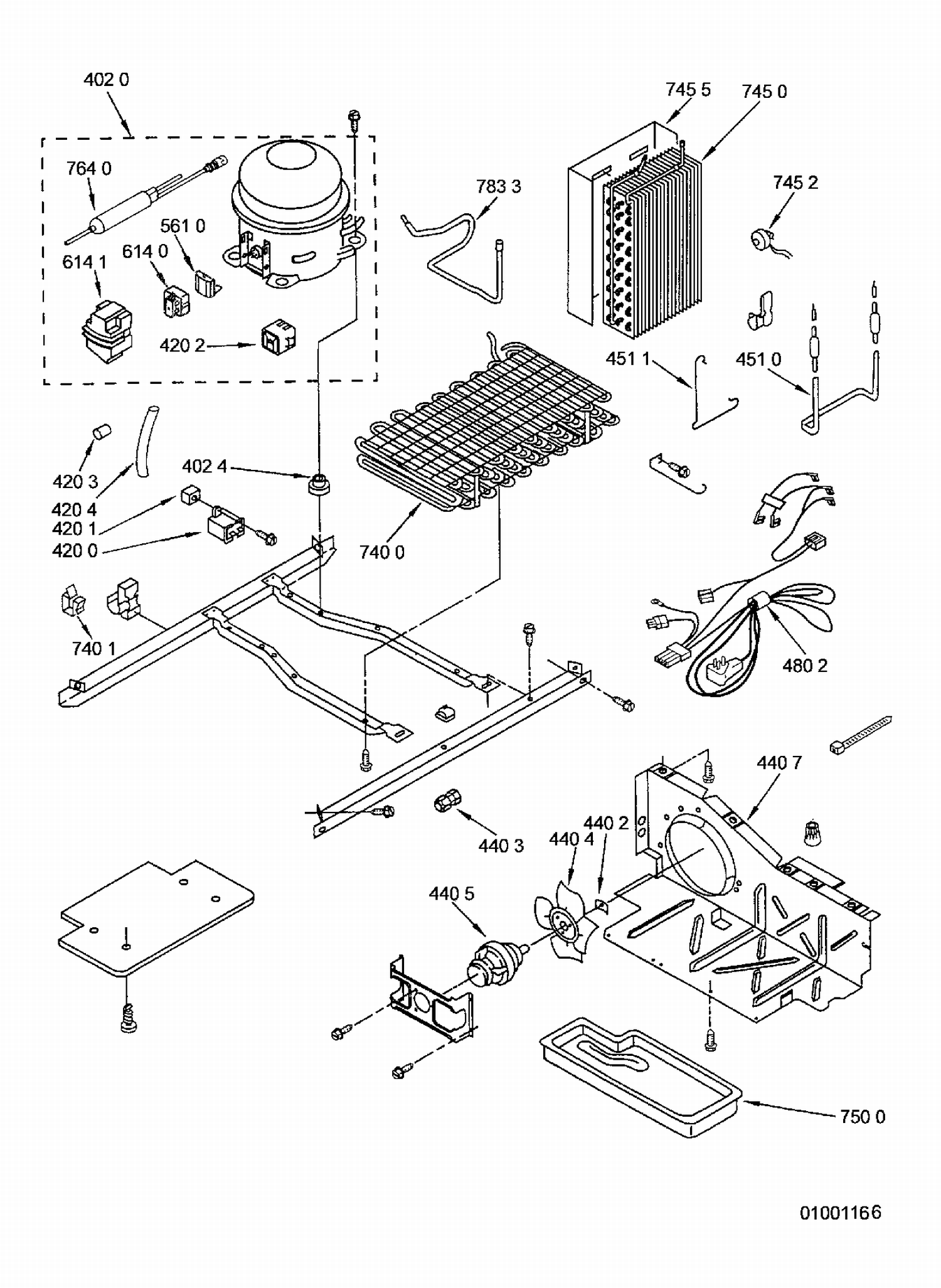 402 0
745 5
745 0
764 0
783 3
745 2
561 0
614 0
614 1
420 2
451 1
451 0
420 3
402 4
420 4
420 1
420 0
740 0
740 1
480 2
440 7
440 2
440 4
440 3
440 5
750 0
01001166