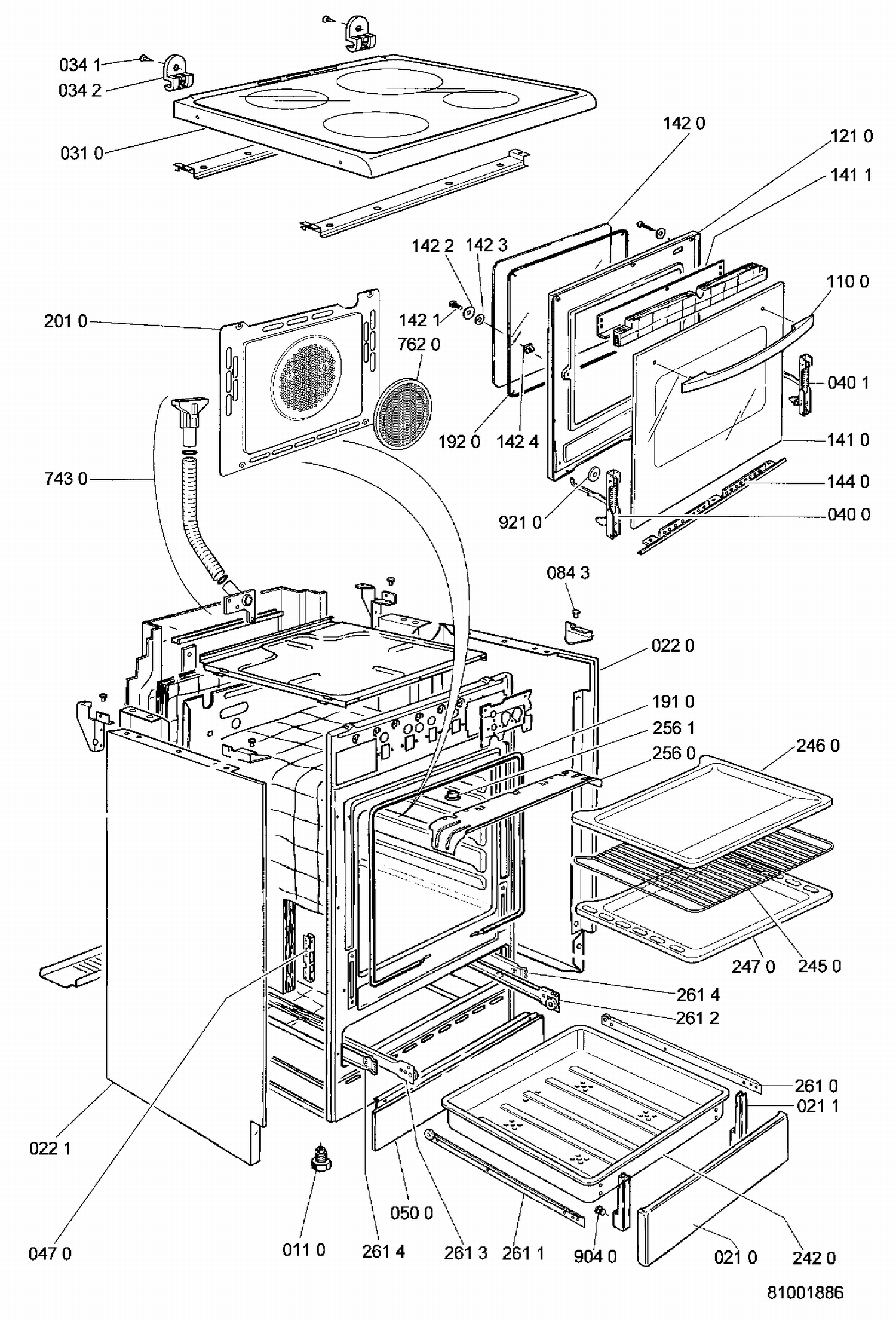 034 1
034 2
031 0
142 0
121 0
141 1
142 2
142 3
110 0
201 0
142 1
762 0
040 1
192 0
142 4
141 0
743 0
144 0
921 0
040 0
084 3
022 0
191 0
256 1
256 0
246 0
247 0
245 0
261 4
261 2
261 0
021 1
022 1
050 0
047 0
011 0
261 4
261 3
261 1
904 0
021 0
242 0
81001886