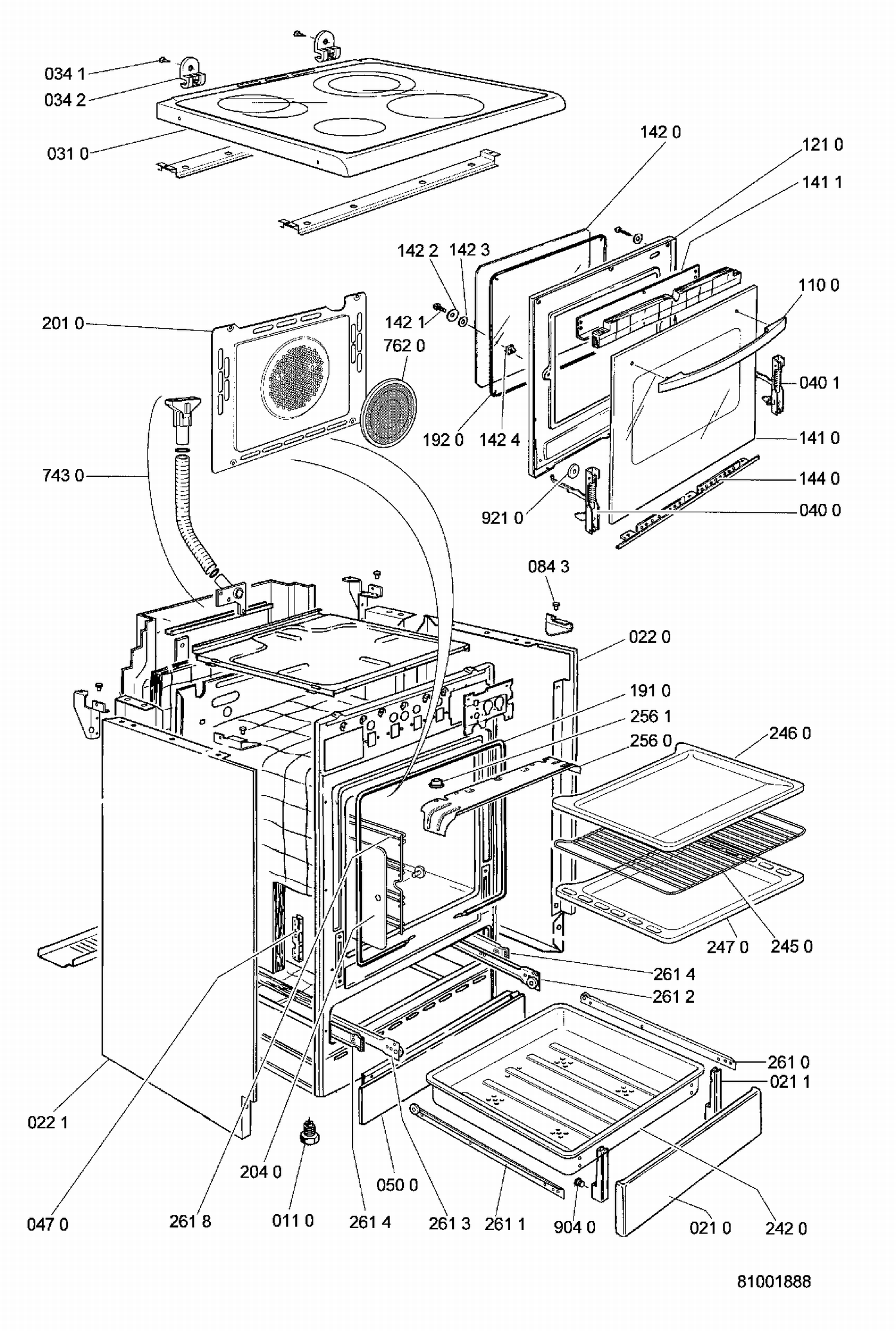 034 1
034 2
031 0
142 0
121 0
141 1
142 2
142 3
110 0
201 0
142 1
762 0
040 1
192 0
142 4
141 0
743 0
144 0
921 0
040 0
084 3
022 0
191 0
256 1
256 0
246 0
247 0
245 0
261 4
261 2
261 0
021 1
022 1
204 0
050 0
047 0
261 8
011 0
261 4
261 3
261 1
904 0
021 0
242 0
81001888