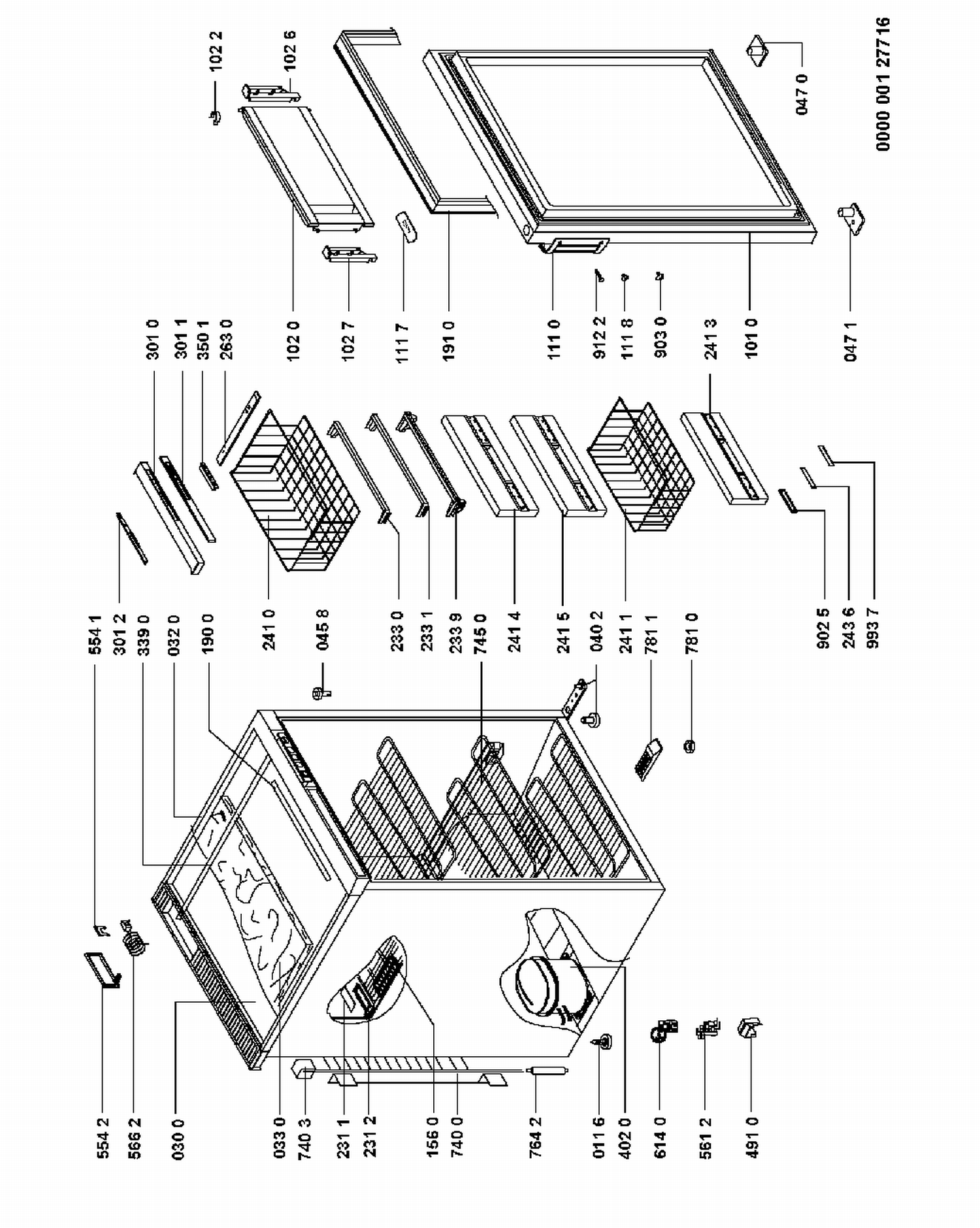 554 2
566 2
030 0
033 0
740 3
231 1
231 2
156 0
740 0
764 2
011 6
402 0
614 0
561 2
491 0

554 1
301 2
339 0
032 0
190 0
241 0
045 8
233 0
233 1
233 9
745 0
241 4
241 5
040 2
241 1
781 1
781 0
902 5
243 6
993 7

301 0
301 1
350 1
263 0
102 0
102 7
111 7
191 0
111 0
912 2
111 8
903 0
241 3
101 0
047 1

102 2
102 6
047 0

0000 001 277 16