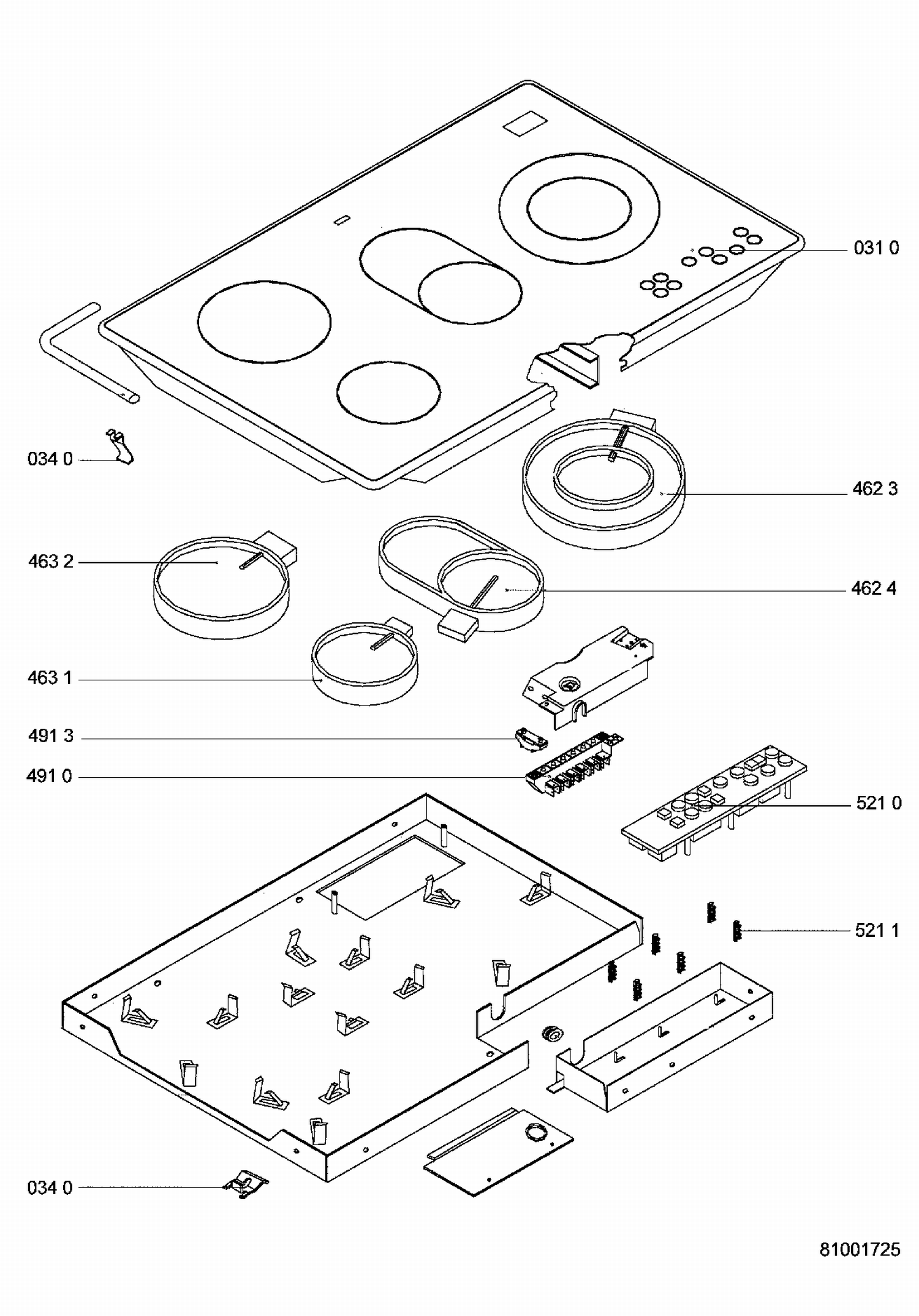 031 0

034 0

462 3

463 2

462 4

463 1

491 3

491 0

521 0

521 1

034 0

81001725