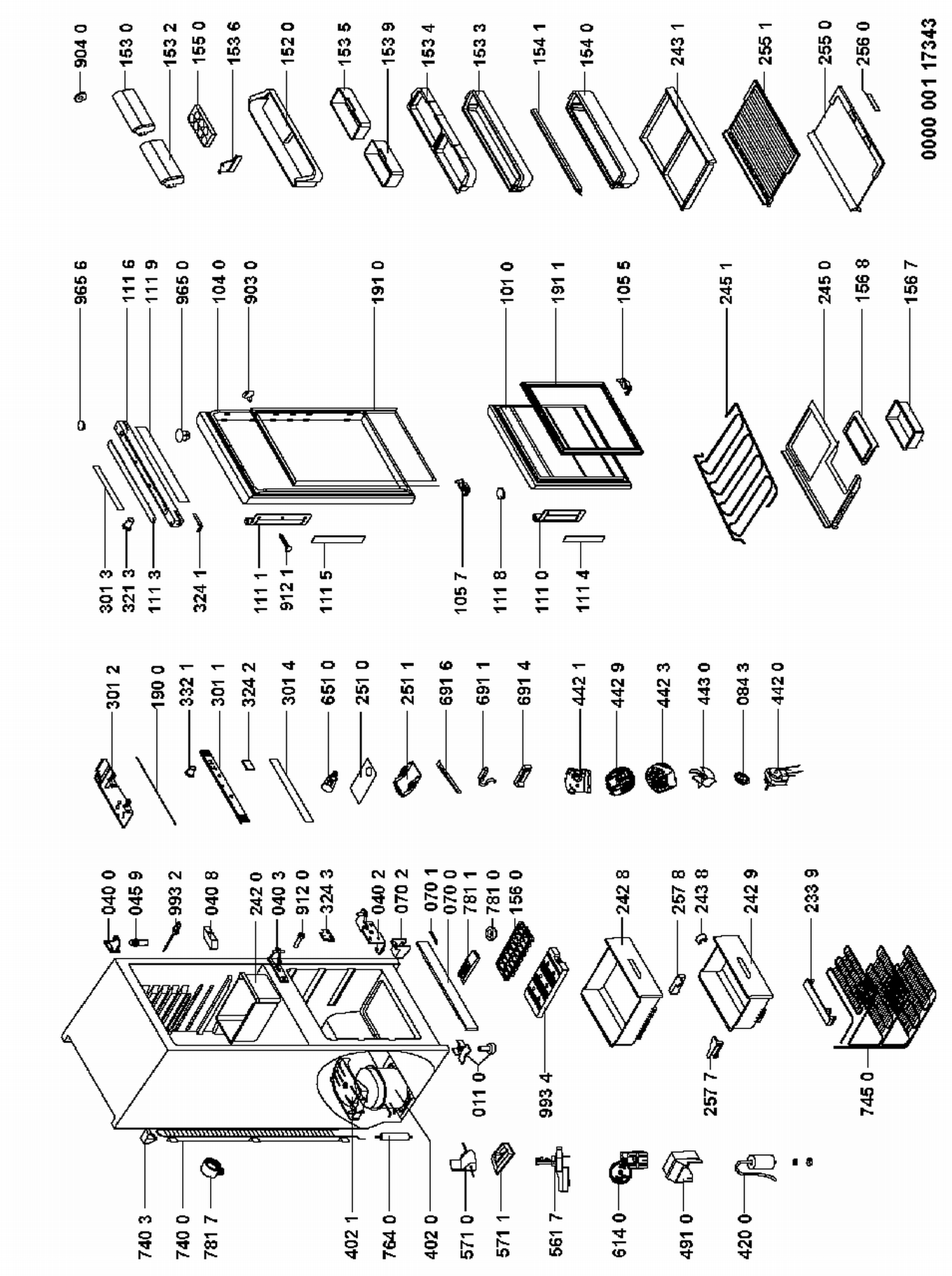 904 0
153 0
153 2
155 0
153 6
152 0
153 5
153 9
153 4
153 3
154 1
154 0
243 1
255 1
255 0
256 0
0000 001 17343

965 6
111 6
111 9
965 0
104 0
903 0
191 0
101 0
191 1
105 5
245 1
245 0
156 8
156 7

301 3
321 3
111 3
324 1
111 1
912 1
111 5
105 7
111 8
111 0
111 4

301 2
190 0
332 1
301 1
324 2
301 4
651 0
251 0
251 1
691 6
691 1
691 4
442 1
442 9
442 3
443 0
084 3
442 0

040 0
045 9
993 2
040 8
242 0
040 3
912 0
324 3
040 2
070 2
070 1
070 0
781 1
781 0
156 0
242 8
257 8
243 8
242 9
233 9
011 0
993 4
257 7
745 0

740 3
740 0
781 7
402 1
764 0
402 0
571 0
571 1
561 7
614 0
491 0
420 0