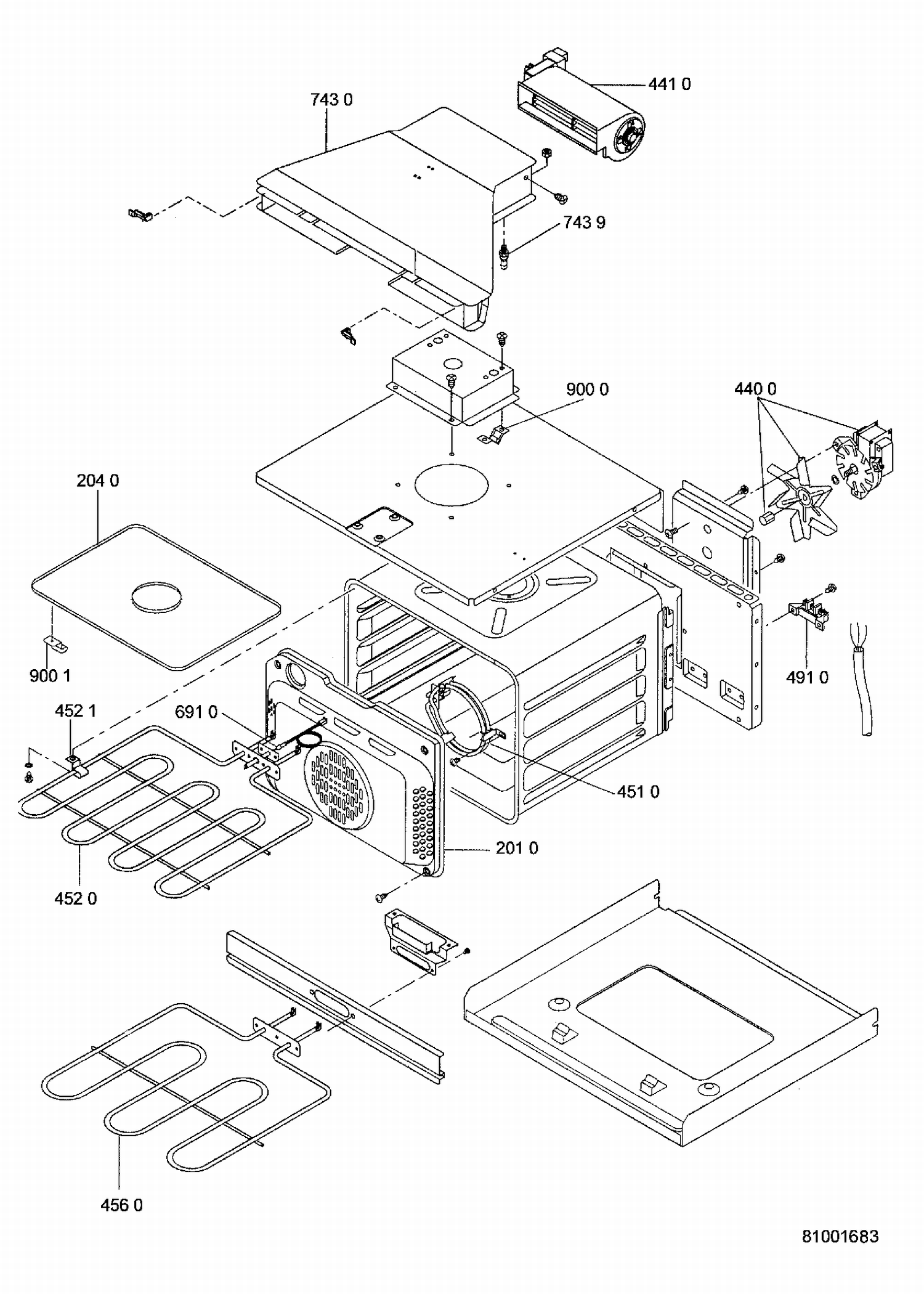 441 0
743 0
743 9
900 0
440 0
204 0
900 1
491 0
452 1
691 0
451 0
201 0
452 0
456 0
81001683