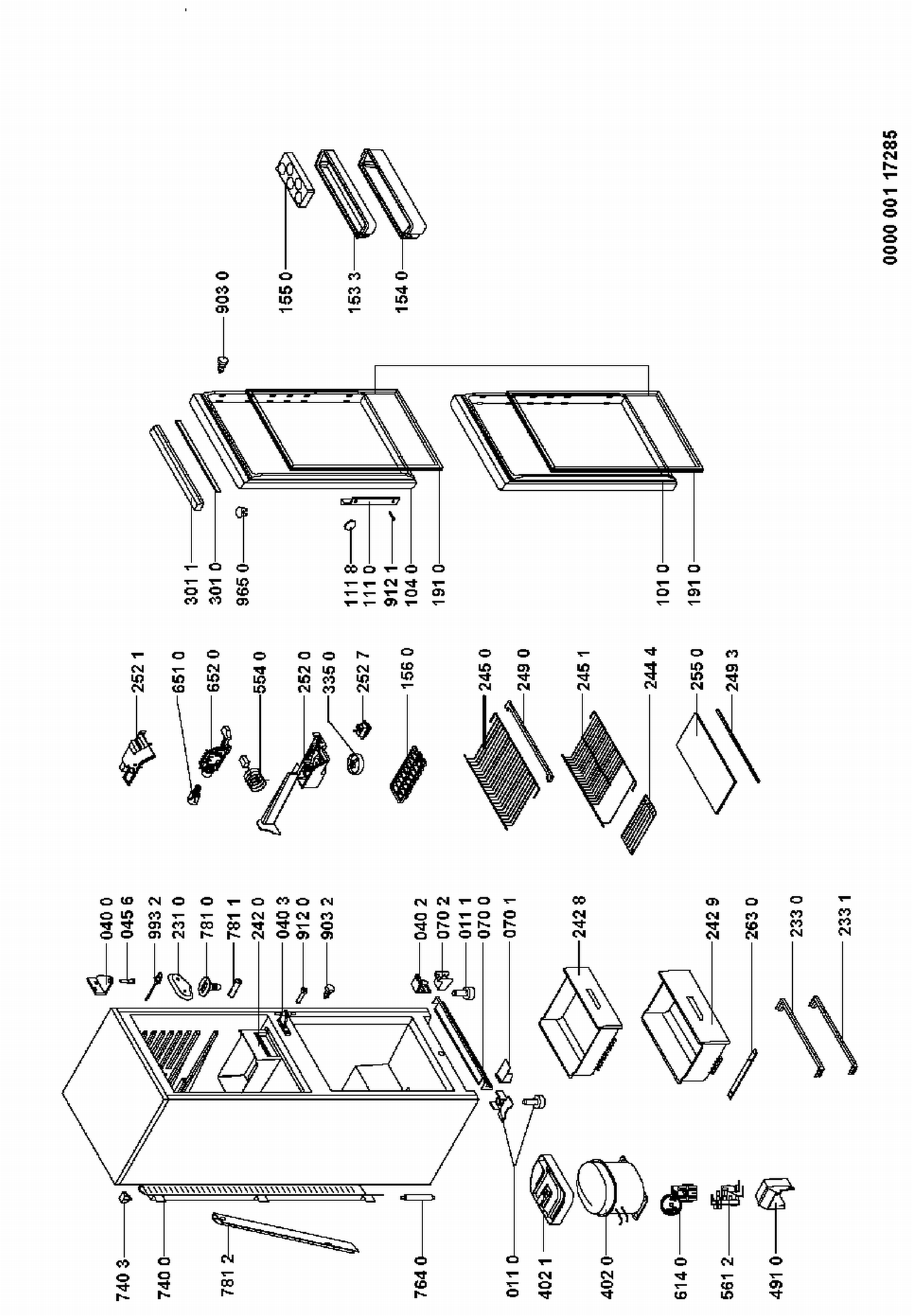 740 3
740 0
781 2
764 0
011 0
402 1
402 0
614 0
561 2
491 0

040 0
045 6
993 2
231 0
781 0
781 1
242 0
040 3
912 0
903 2
040 2
070 2
011 1
070 0
070 1
242 8
242 9
263 0
233 0
233 1

252 1
651 0
652 0
554 0
252 0
335 0
252 7
156 0
245 0
249 0
245 1
244 4
255 0
249 3

301 1
301 0
965 0
111 8
111 0
912 1
104 0
191 0
101 0
191 0

903 0
155 0
153 3
154 0

0000 001 17285