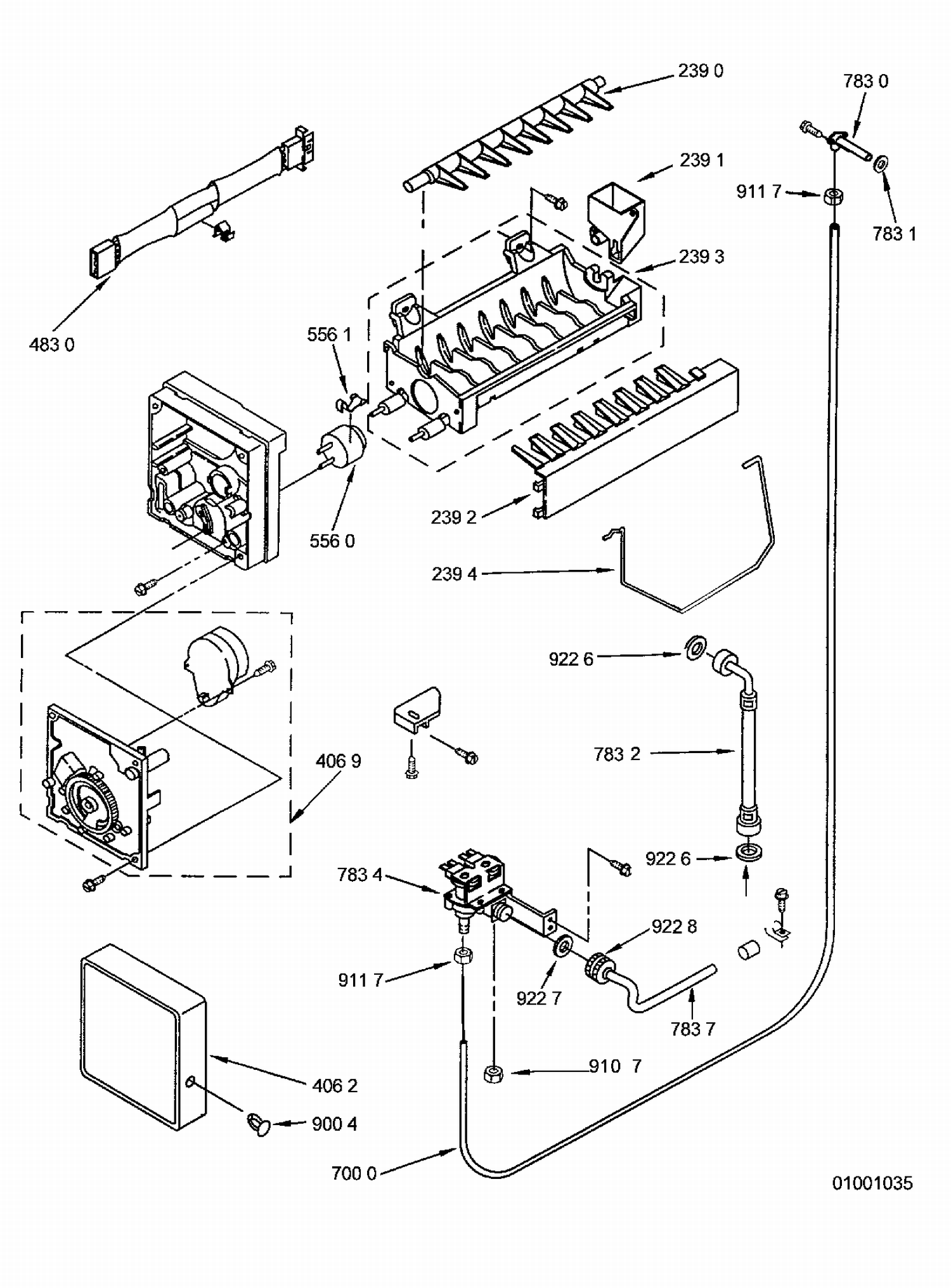 239 0
783 0
239 1
911 7
783 1
239 3
483 0
556 1
556 0
239 2
239 4
922 6
783 2
406 9
922 6
783 4
922 8
911 7
922 7
783 7
910 7
406 2
900 4
700 0
01001035