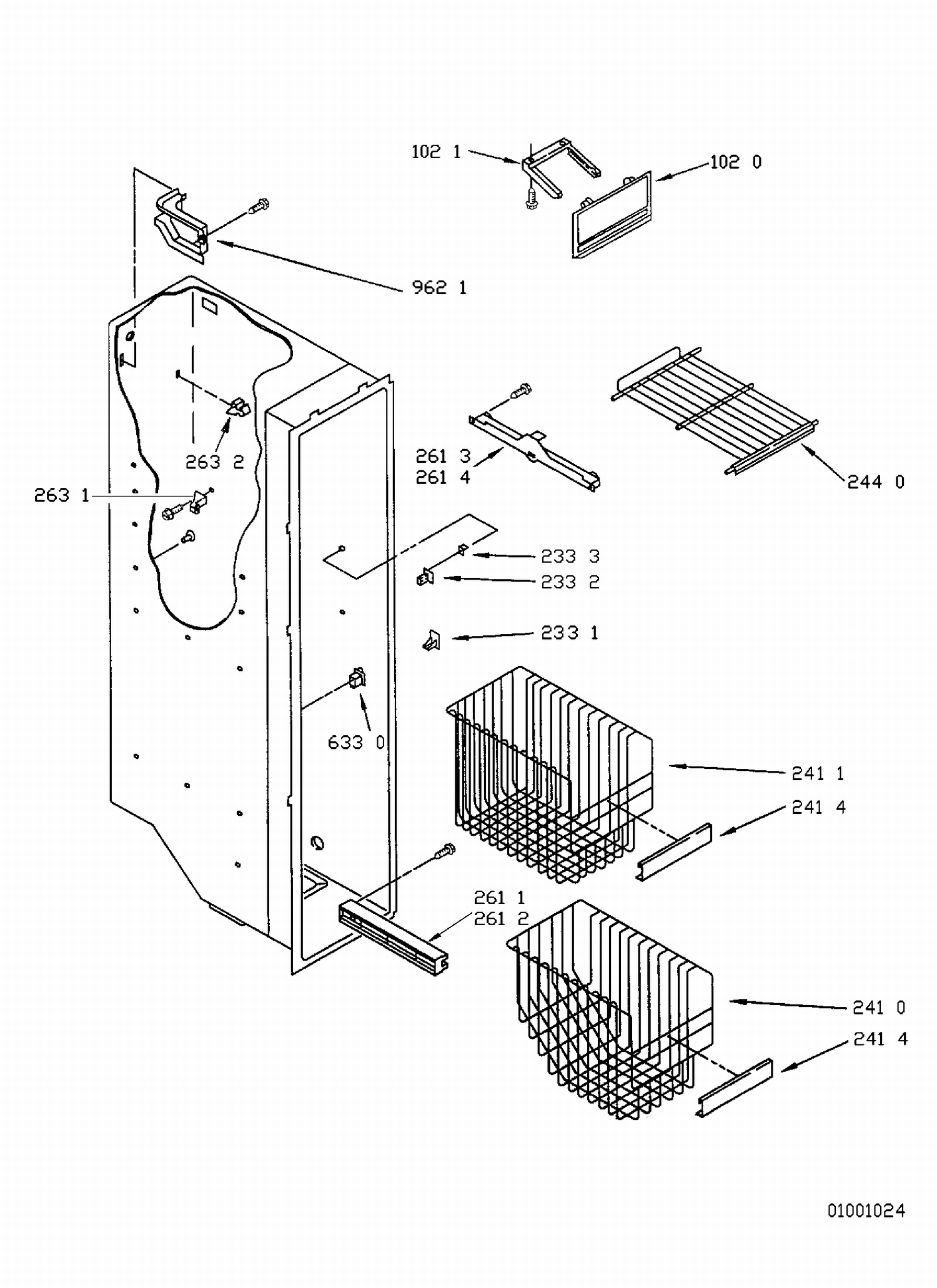 102 1
102 0
962 1
263 2
263 1
261 3
261 4
244 0
233 3
233 2
233 1
633 0
241 1
241 4
261 1
261 2
241 0
241 4
01001024